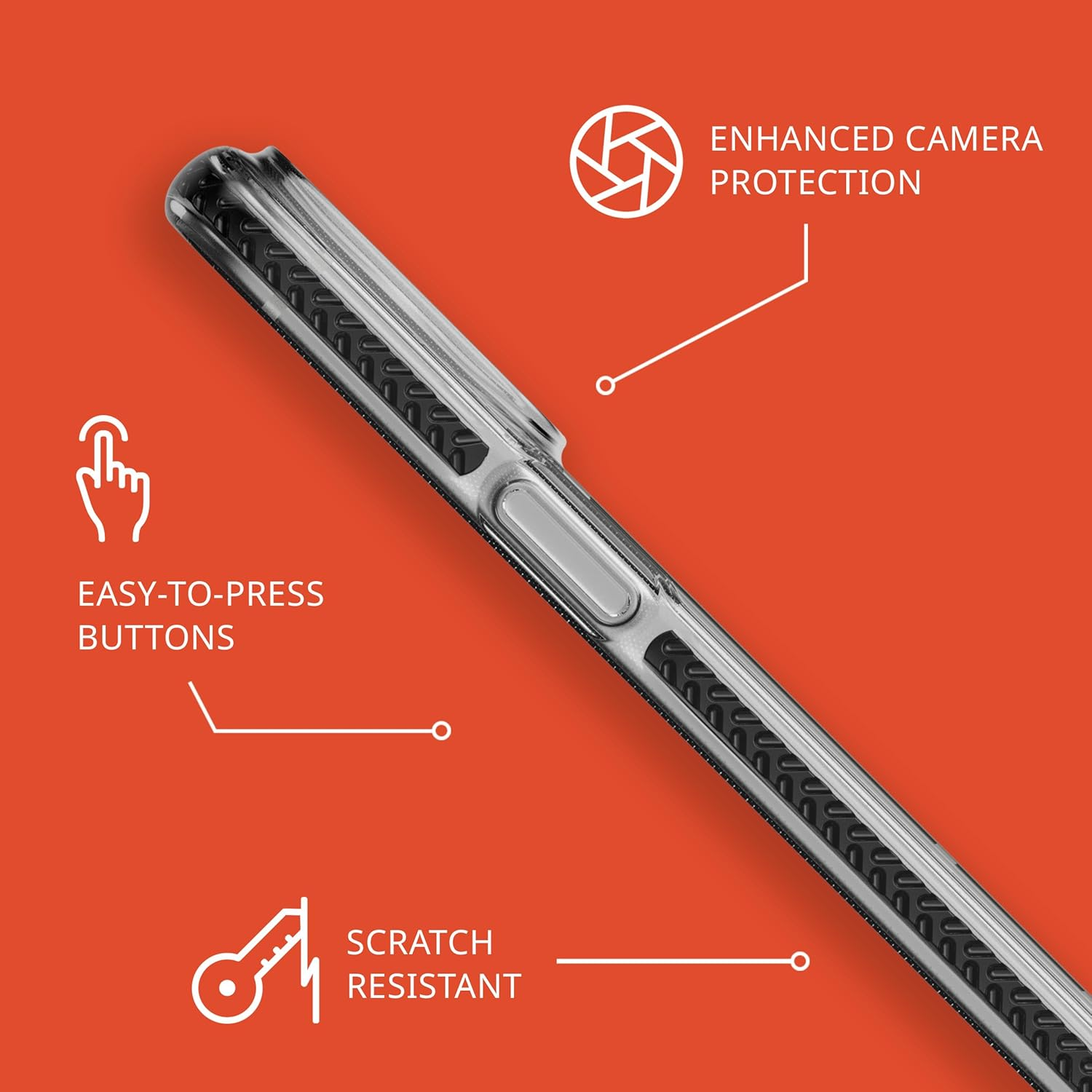 ENHANCED CAMERA PROTECTION

EASY-TO-PRESS BUTTONS

SCRATCH RESISTANT