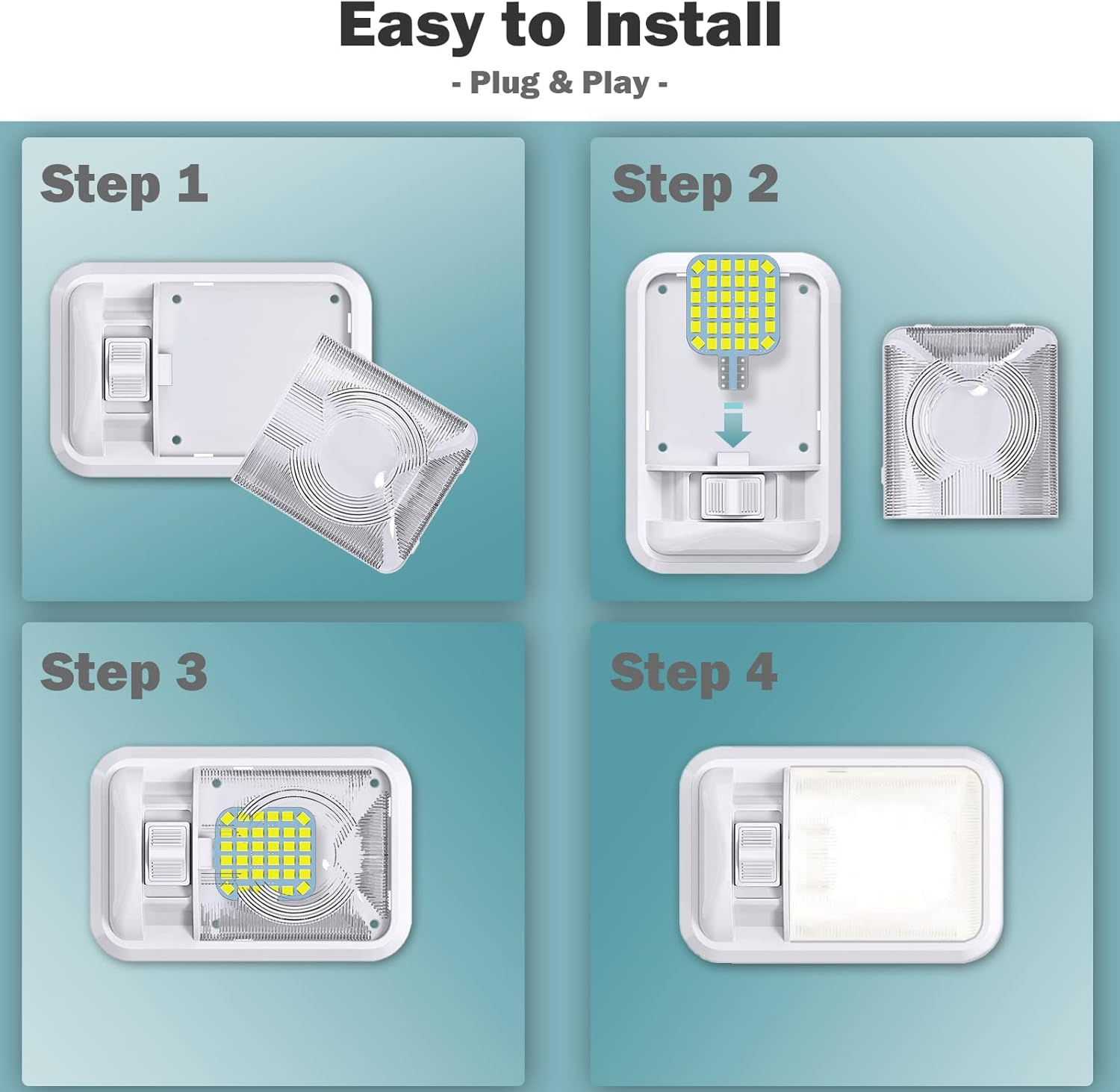 Easy to Install

- Plug & Play -

Step 1

Step 2

Step 3

Step 4