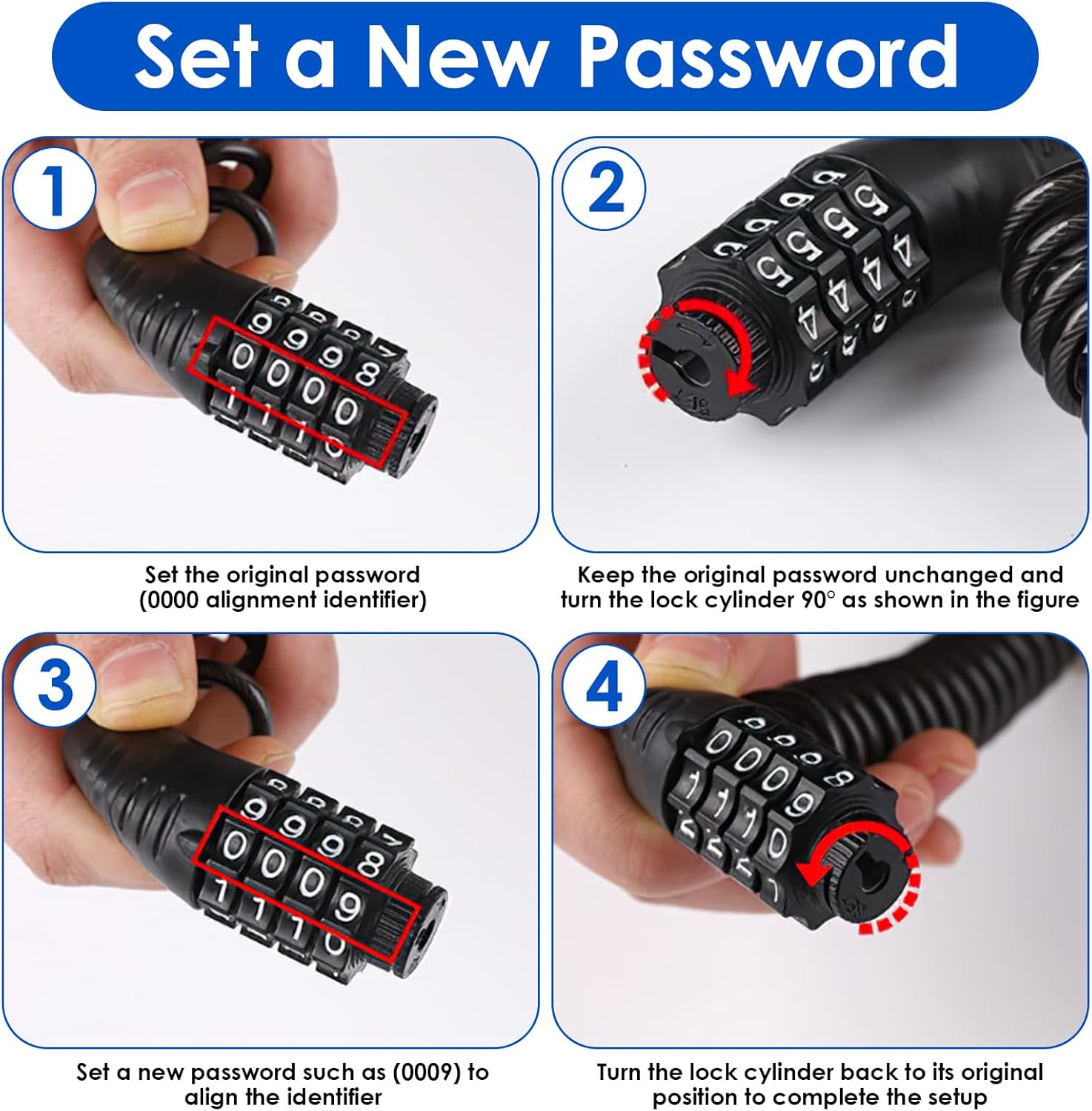 Set a New Password

1

Set the original password (0000 alignment identifier)

2

Keep the original password unchanged and turn the lock cylinder 90° as shown in the figure

3

Set a new password such as (0009) to align the identifier

4

Turn the lock cylinder back to its original position to complete the setup