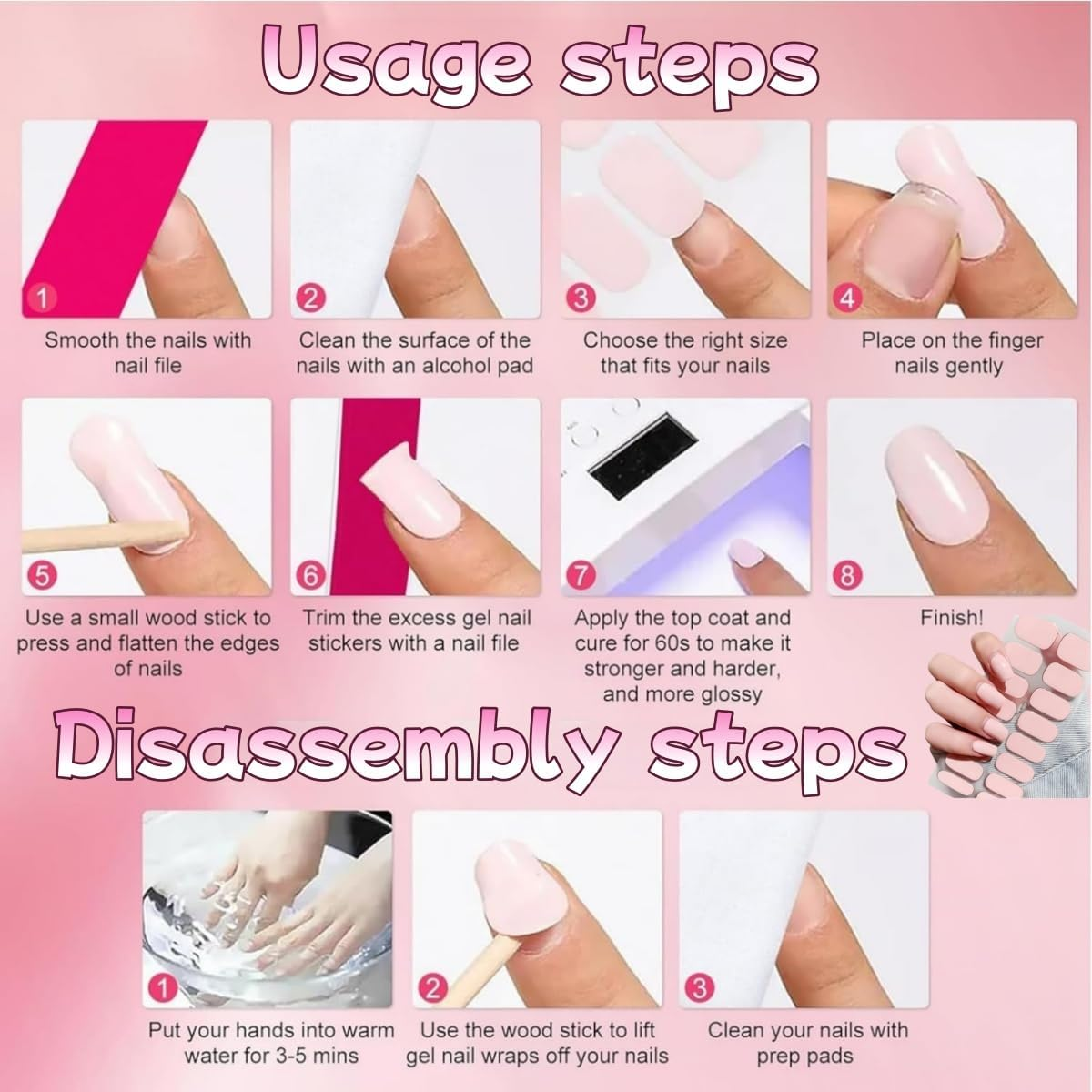 Usage steps

1
Smooth the nails with nail file

2
Clean the surface of the nails with an alcohol pad

3
Choose the right size that fits your nails

4
Place on the finger nails gently

5
Use a small wood stick to press and flatten the edges of nails

6
Trim the excess gel nail stickers with a nail file

7
Apply the top coat and cure for 60s to make it stronger and harder, and more glossy

8
Finish!

Disassembly steps

1
Put your hands into warm water for 3-5 mins

2
Use the wood stick to lift gel nail wraps off your nails

3
Clean your nails with prep pads