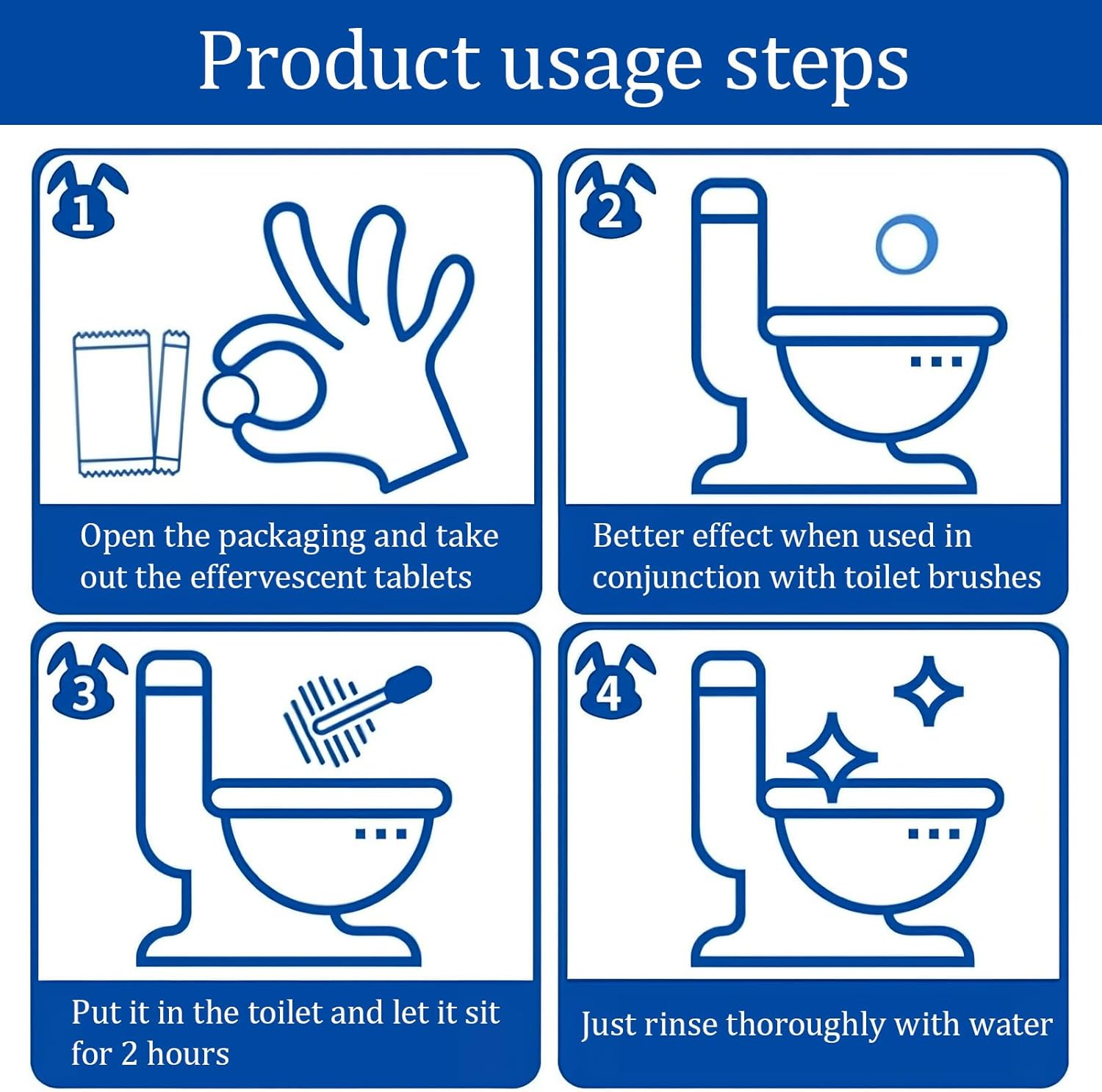 Product usage steps

1

Open the packaging and take out the effervescent tablets

2

Better effect when used in conjunction with toilet brushes

3

Put it in the toilet and let it sit for 2 hours

4

Just rinse thoroughly with water