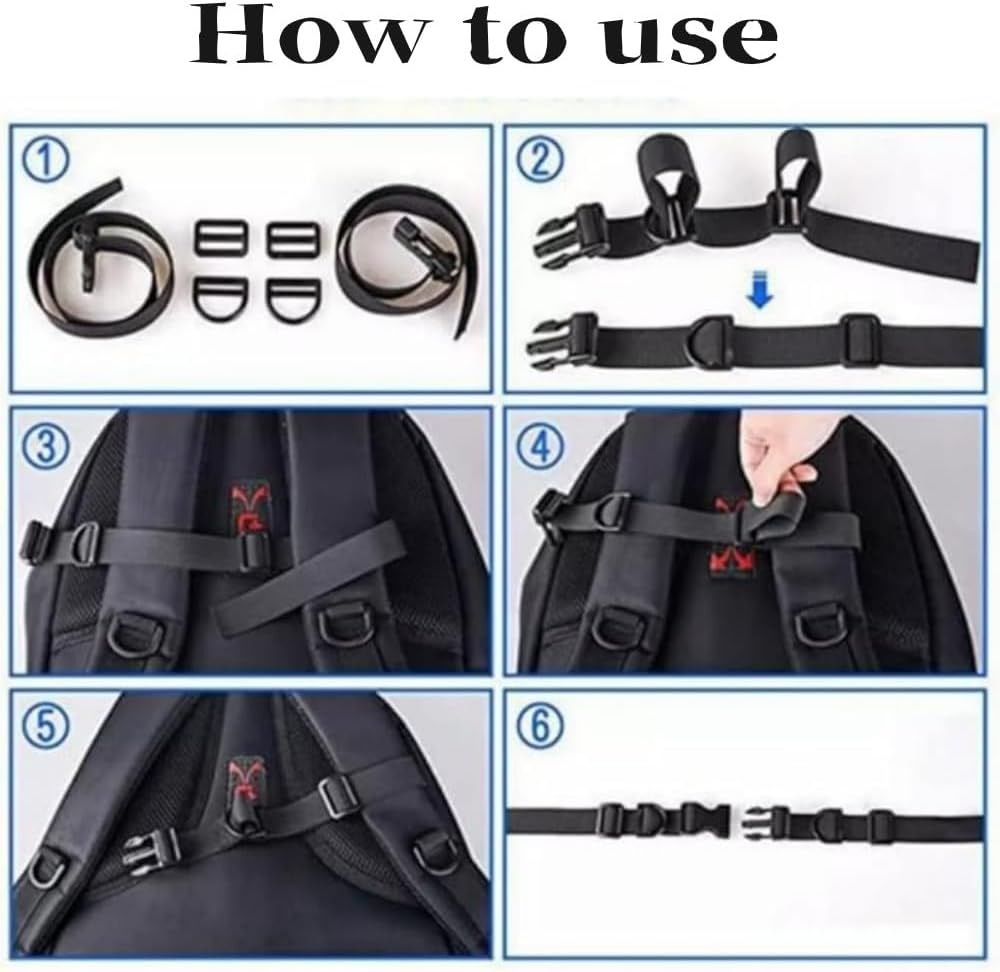 How to use

①

②

③

④

⑤

⑥