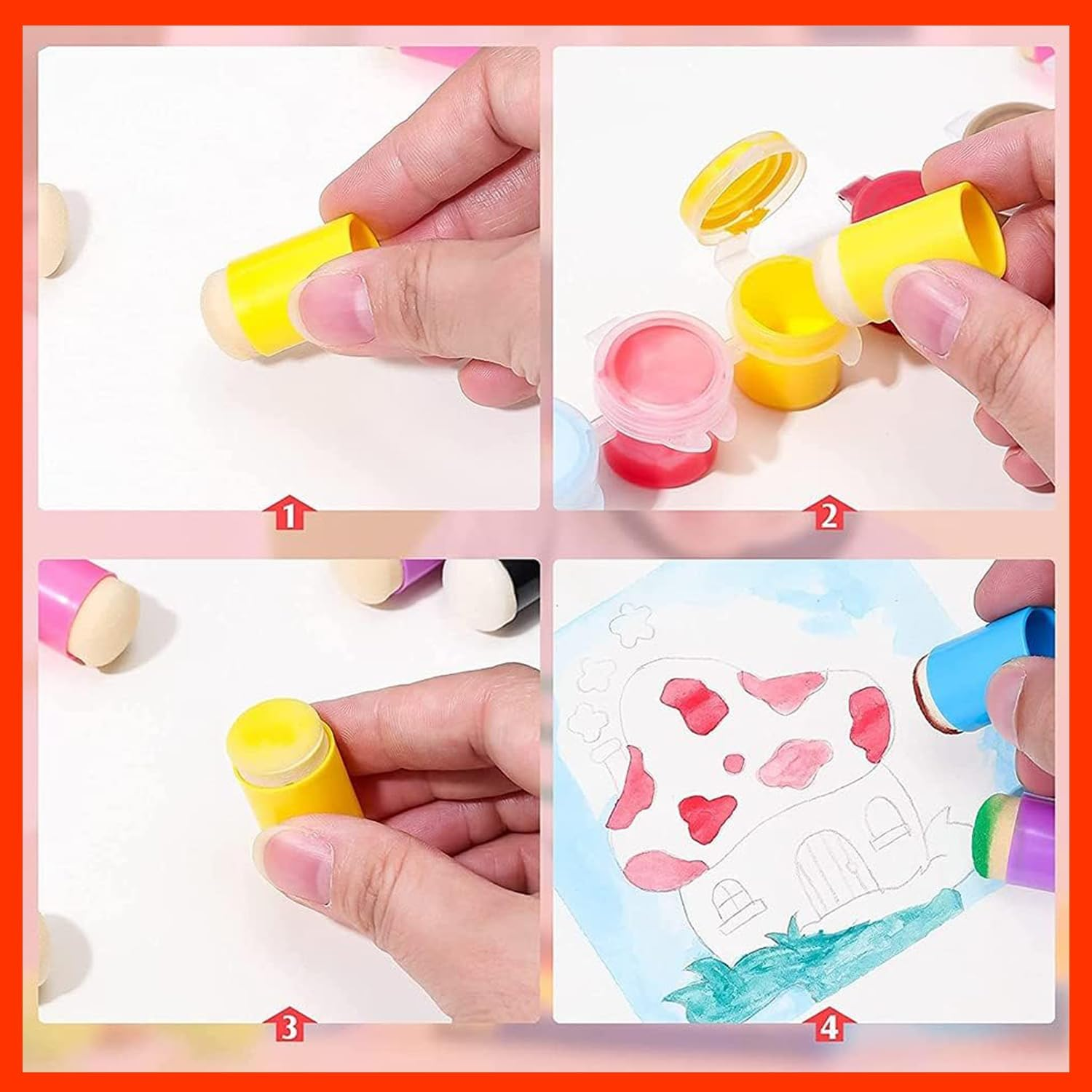 1

2

3

4