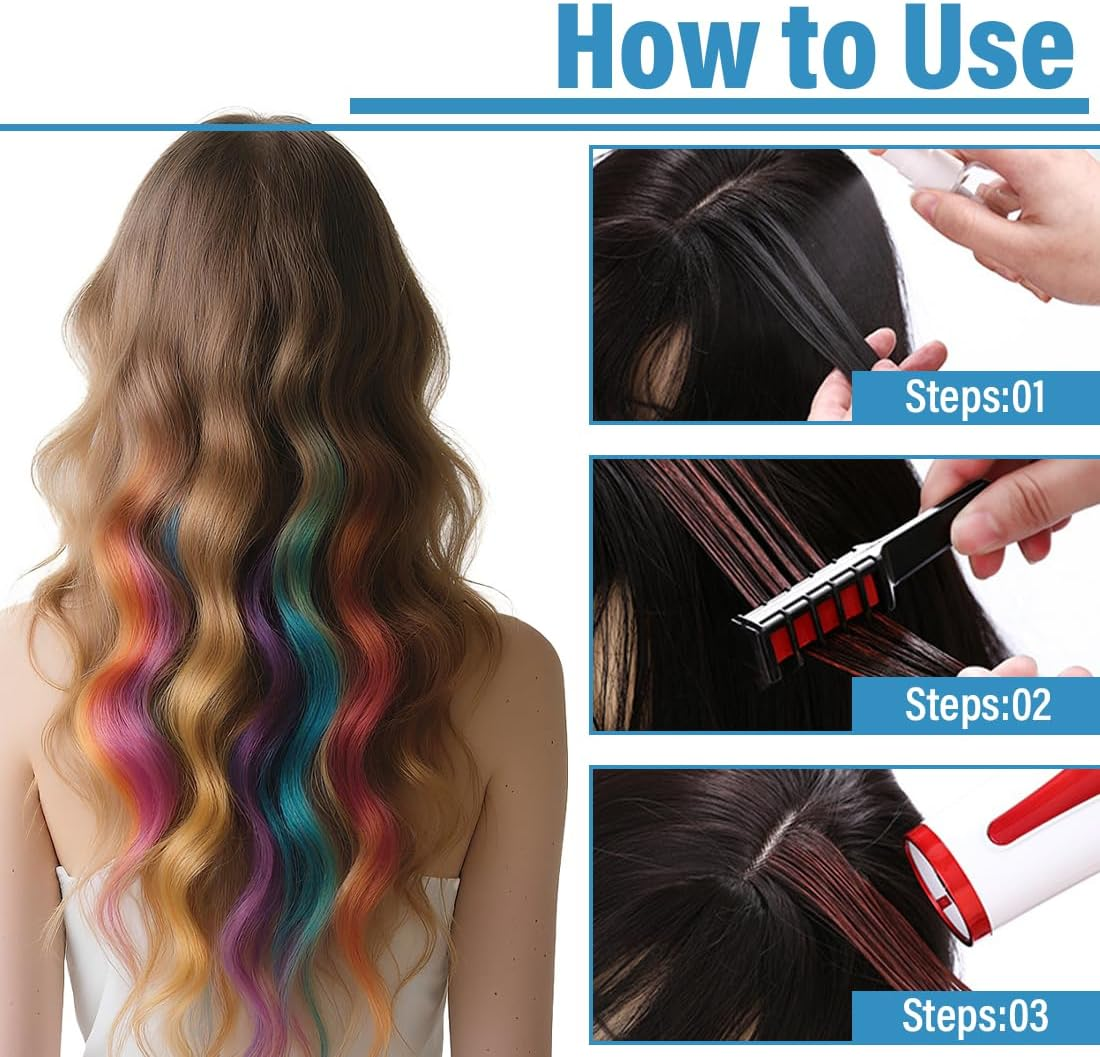 How to Use

Steps:01

Steps:02

Steps:03