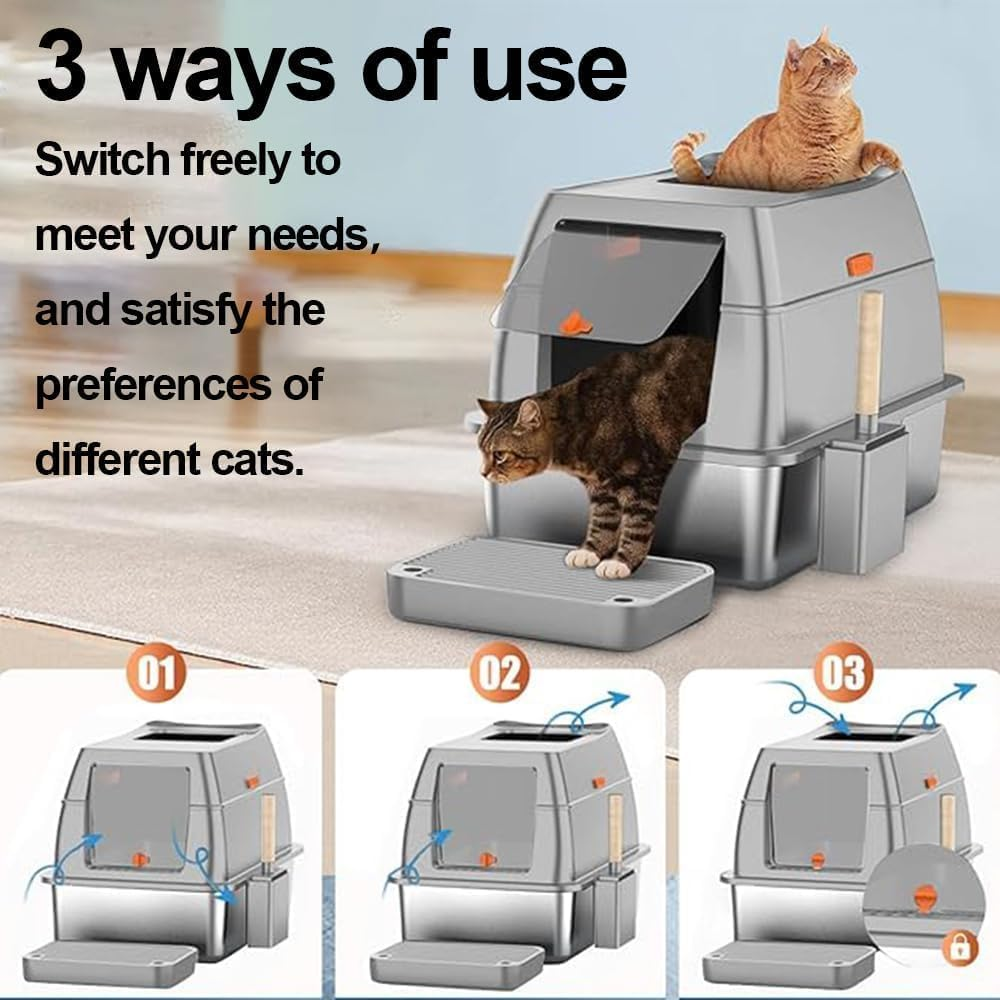 3 ways of use

Switch freely to meet your needs, and satisfy the preferences of different cats.

01

02

03