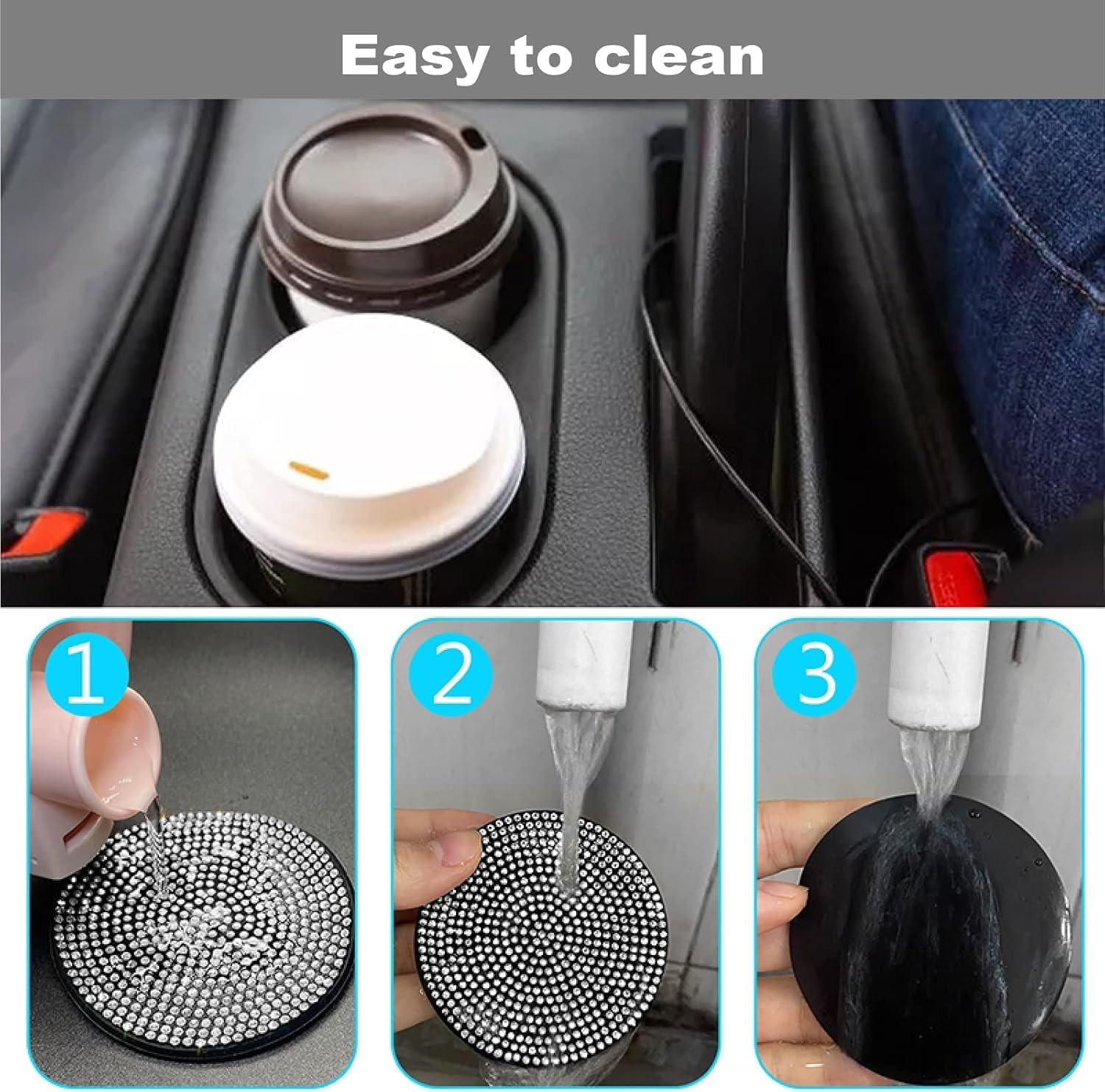 Easy to clean

1

2

3