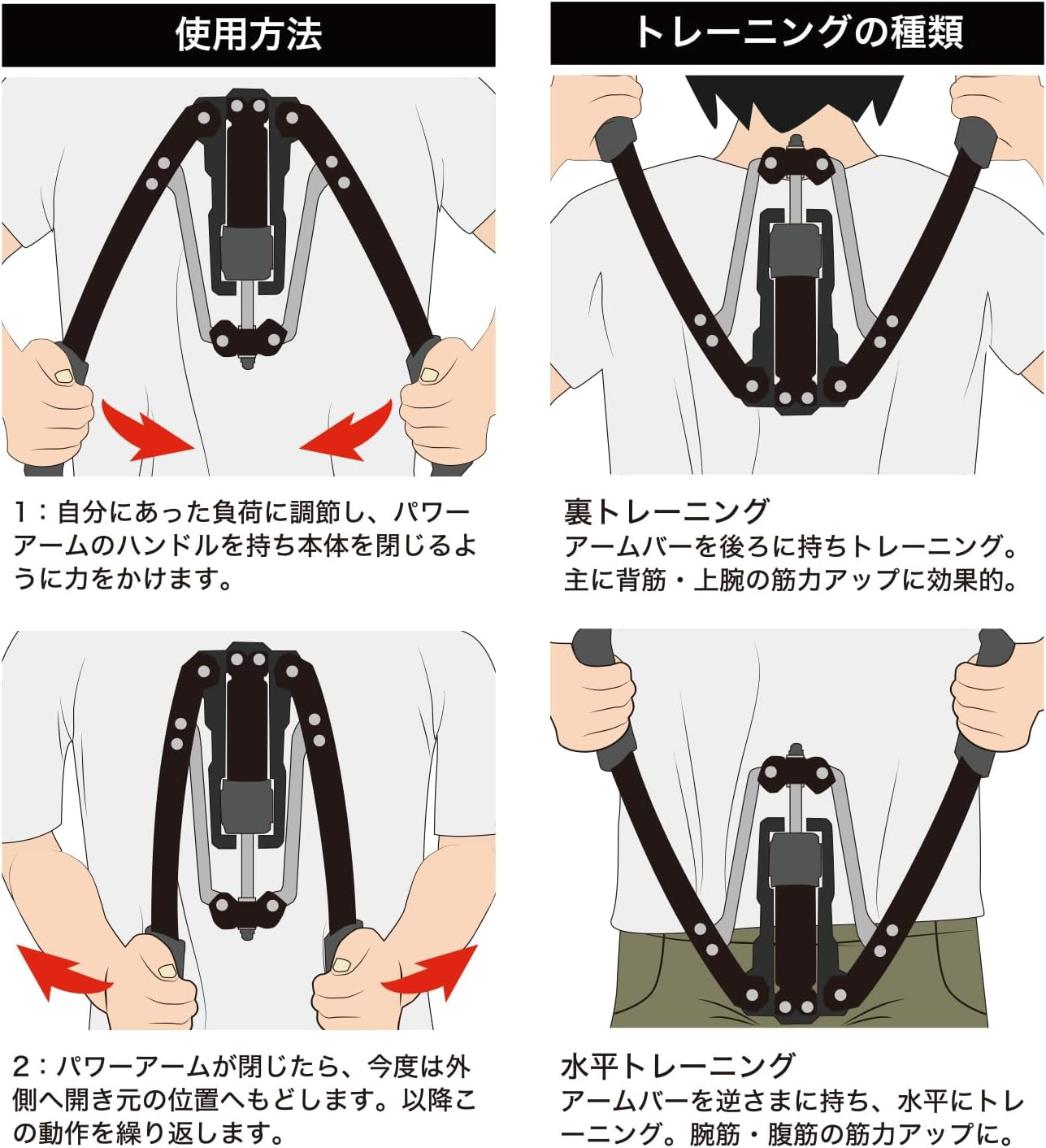 使用方法

1：自分にあった負荷に調節し、パワーアームのハンドルを持ち本体を閉じるように力をかけます。

2：パワーアームが閉じたら、今度は外側へ開き元の位置へもどします。以降この動作を繰り返します。

トレーニングの種類

裏トレーニング
アームバーを後ろに持ちトレーニング。主に背筋・上腕の筋力アップに効果的。

水平トレーニング
アームバーを逆さまに持ち、水平にトレーニング。腕筋・腹筋の筋力アップに。