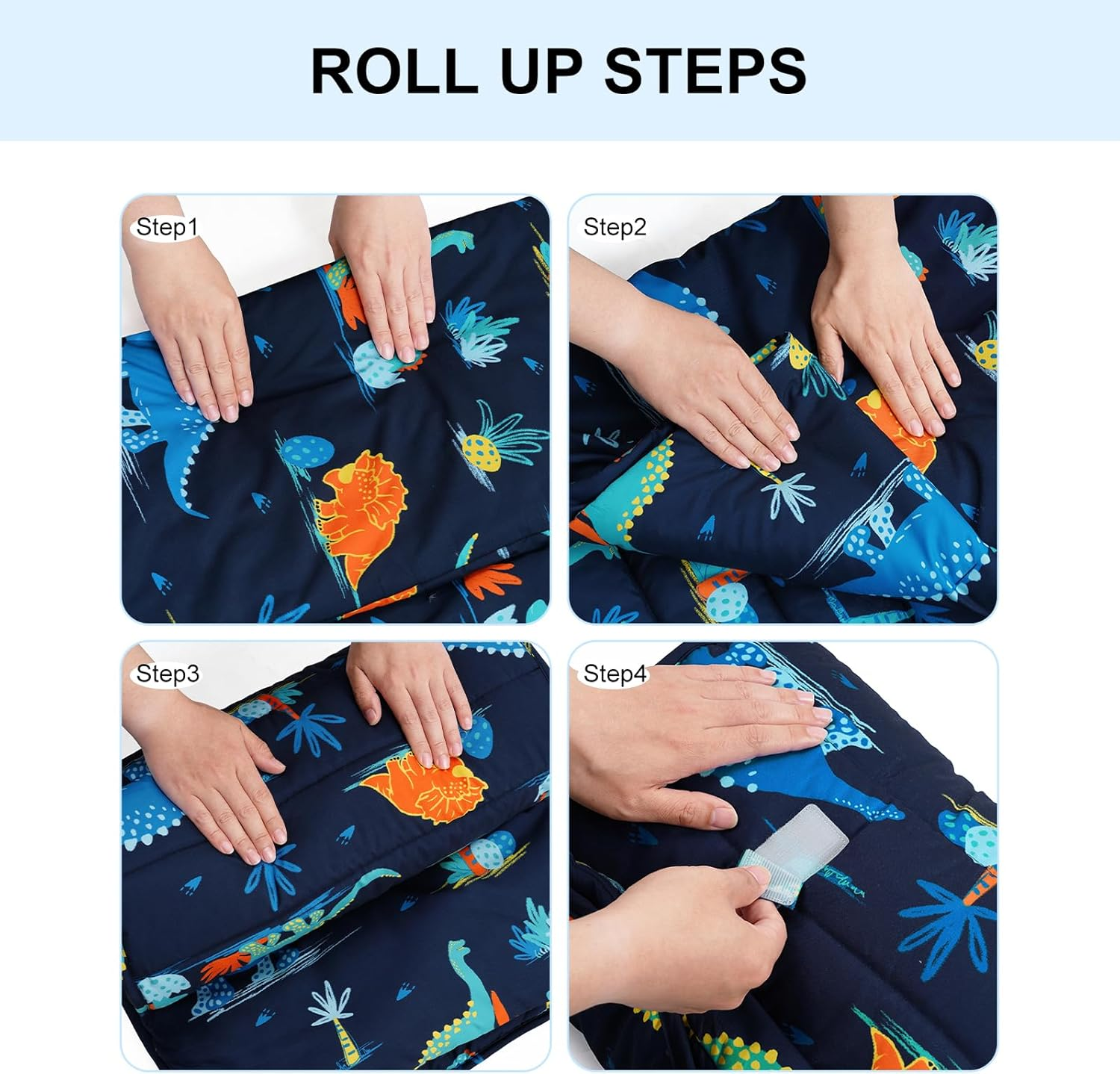 ROLL UP STEPS

Step1

Step2

Step3

Step4