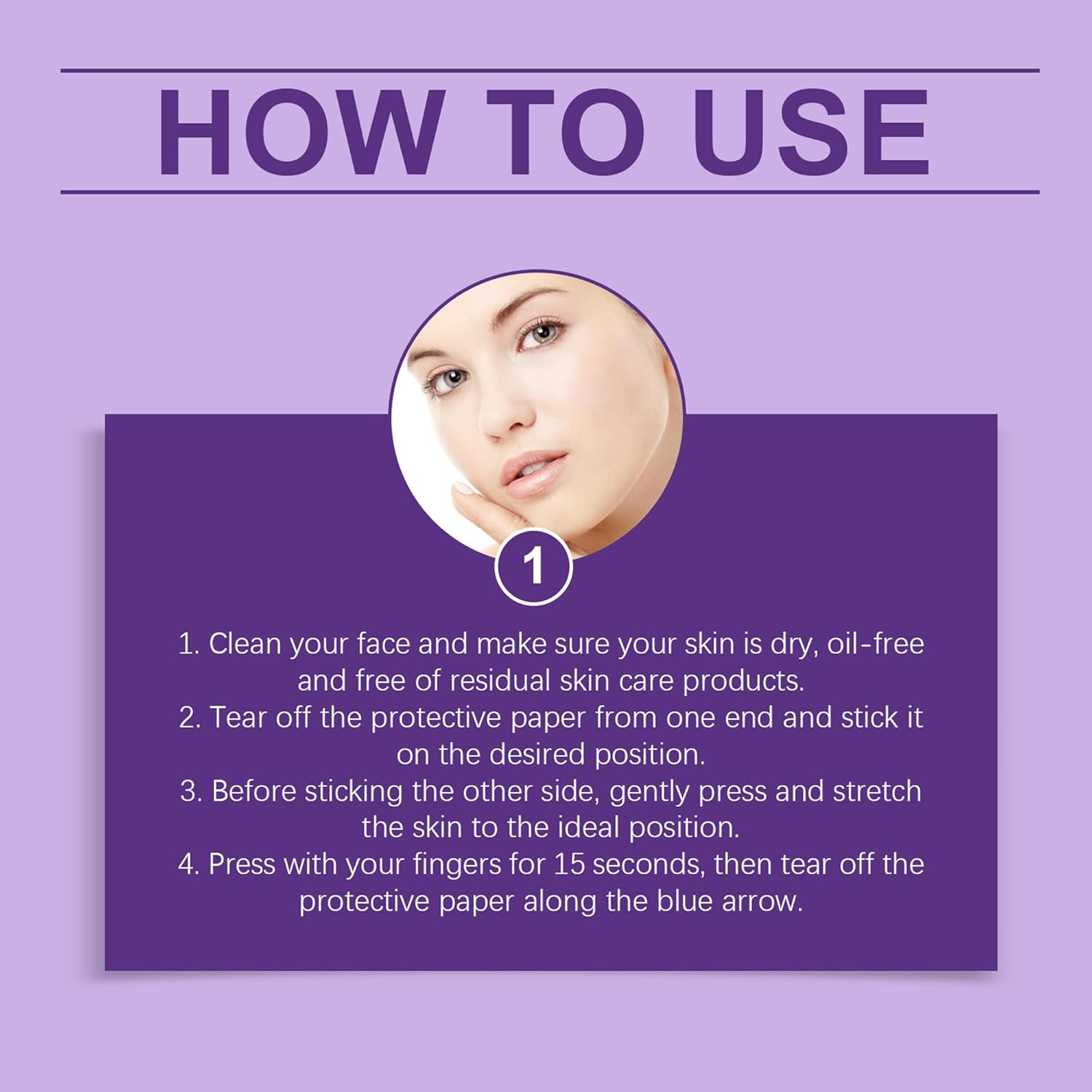 HOW TO USE

1

1. Clean your face and make sure your skin is dry, oil-free and free of residual skin care products.
2. Tear off the protective paper from one end and stick it on the desired position.
3. Before sticking the other side, gently press and stretch the skin to the ideal position.
4. Press with your fingers for 15 seconds, then tear off the protective paper along the blue arrow.