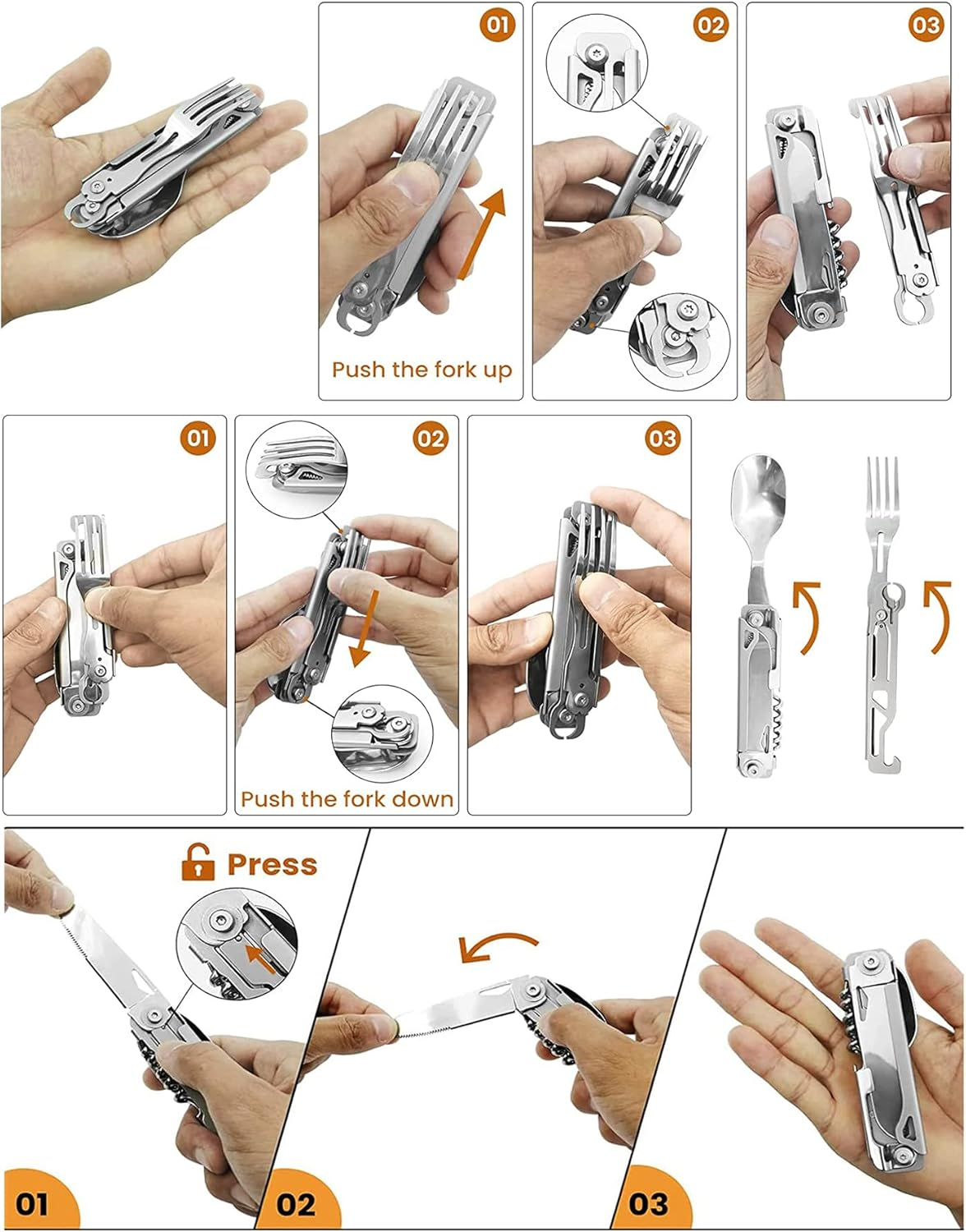 01

Push the fork up

02

03

01

02

Push the fork down

03

Press

01

02

03