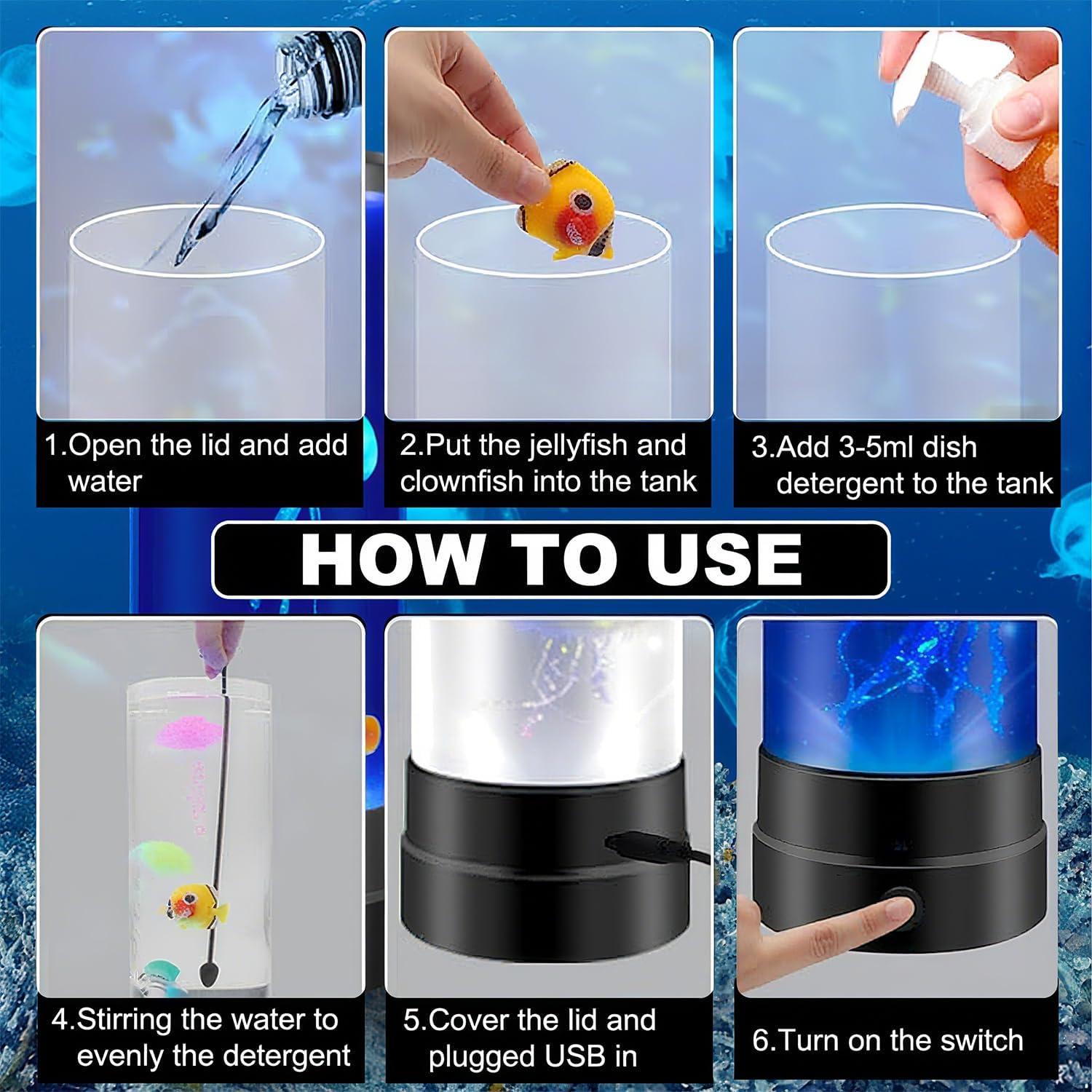 1.Open the lid and add water

2.Put the jellyfish and clownfish into the tank

3.Add 3-5ml dish detergent to the tank

HOW TO USE

4.Stirring the water to evenly the detergent

5.Cover the lid and plugged USB in

6.Turn on the switch