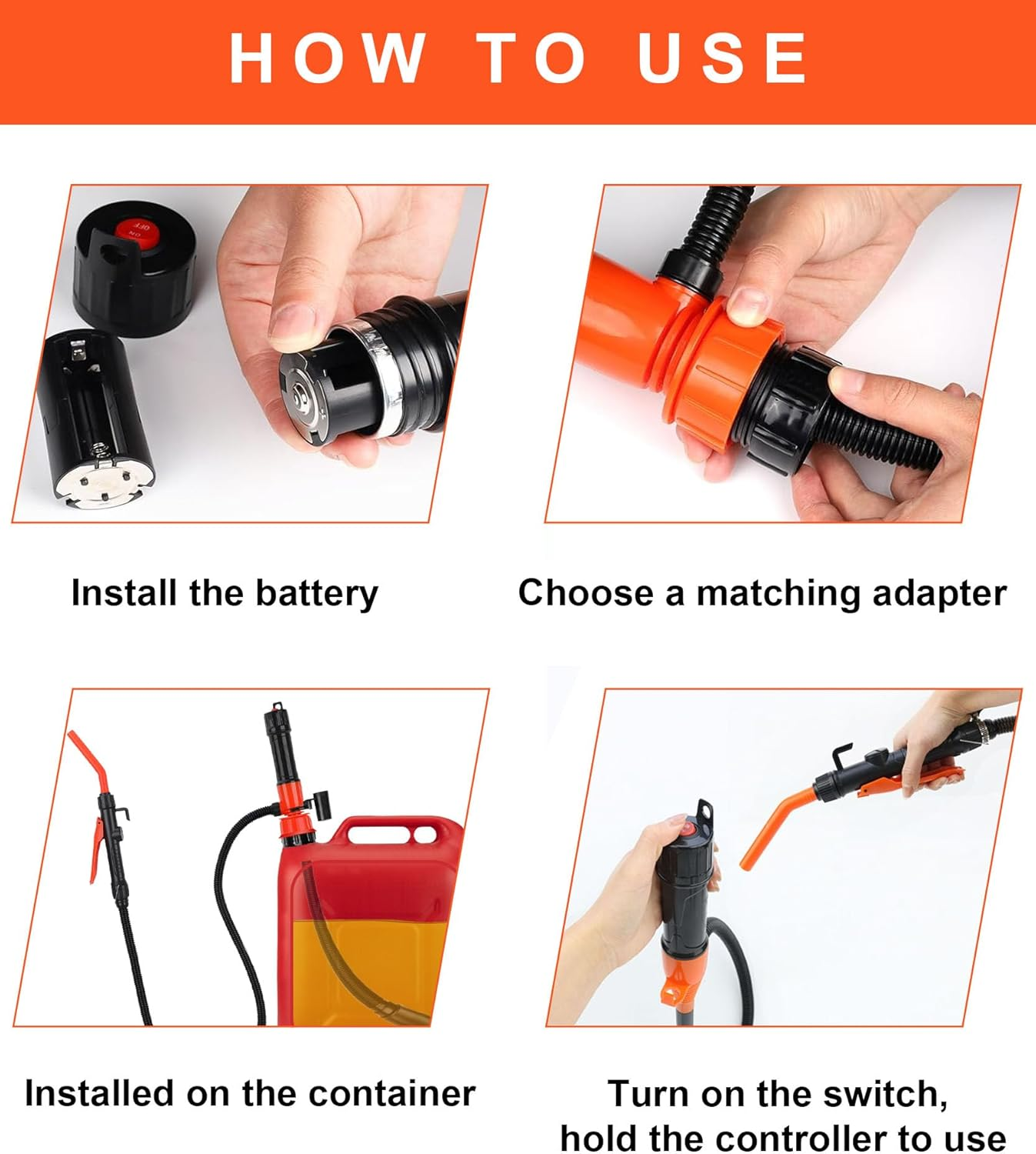 HOW TO USE

OFF
ON

Install the battery

Choose a matching adapter

Installed on the container

Turn on the switch, hold the controller to use