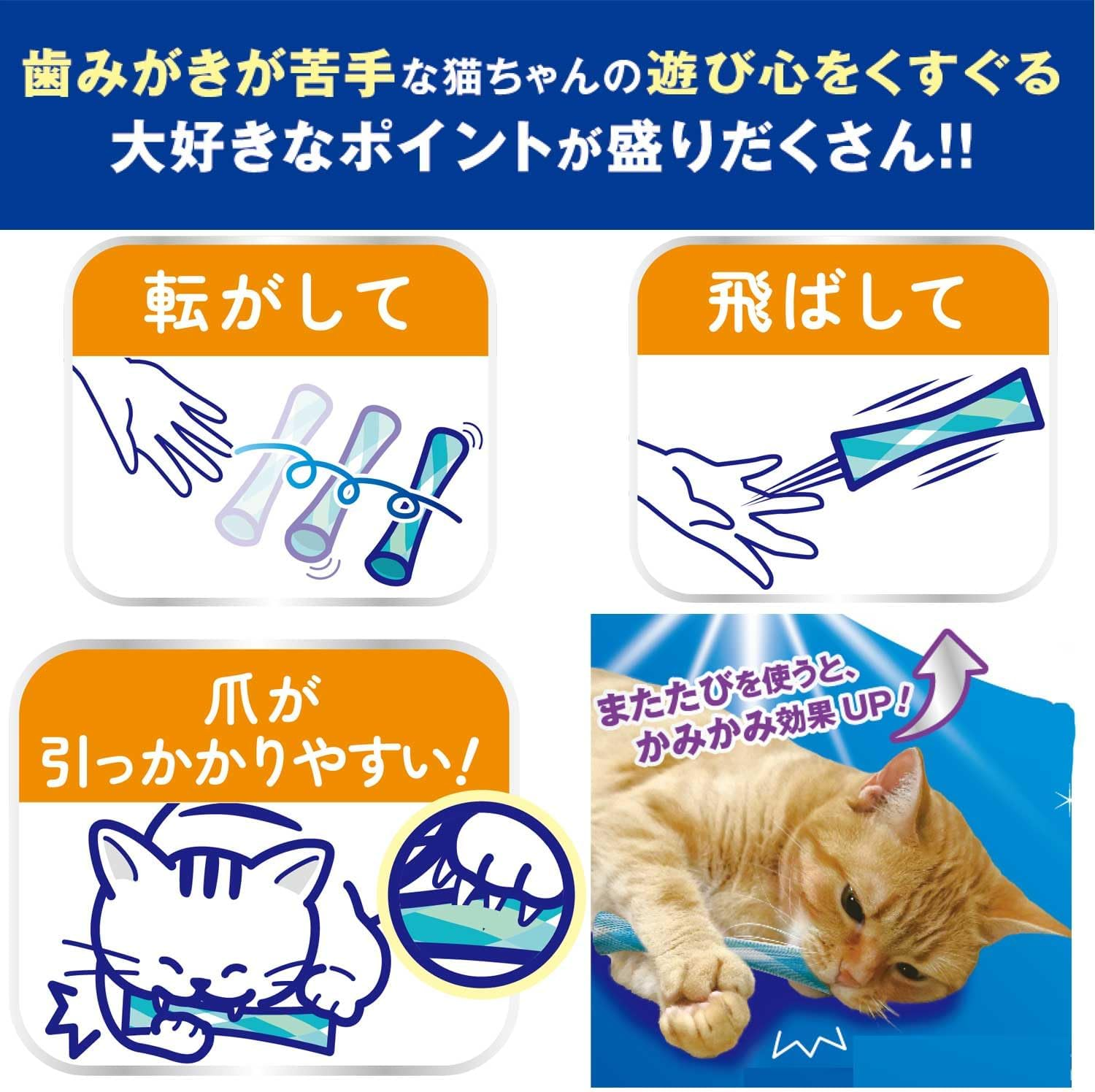 歯みがきが苦手な猫ちゃんの遊び心をくすぐる
大好きなポイントが盛りだくさん!!

転がして

飛ばして

爪が
引っかかりやすい!

またたびを使うと、
かみかみ効果UP!