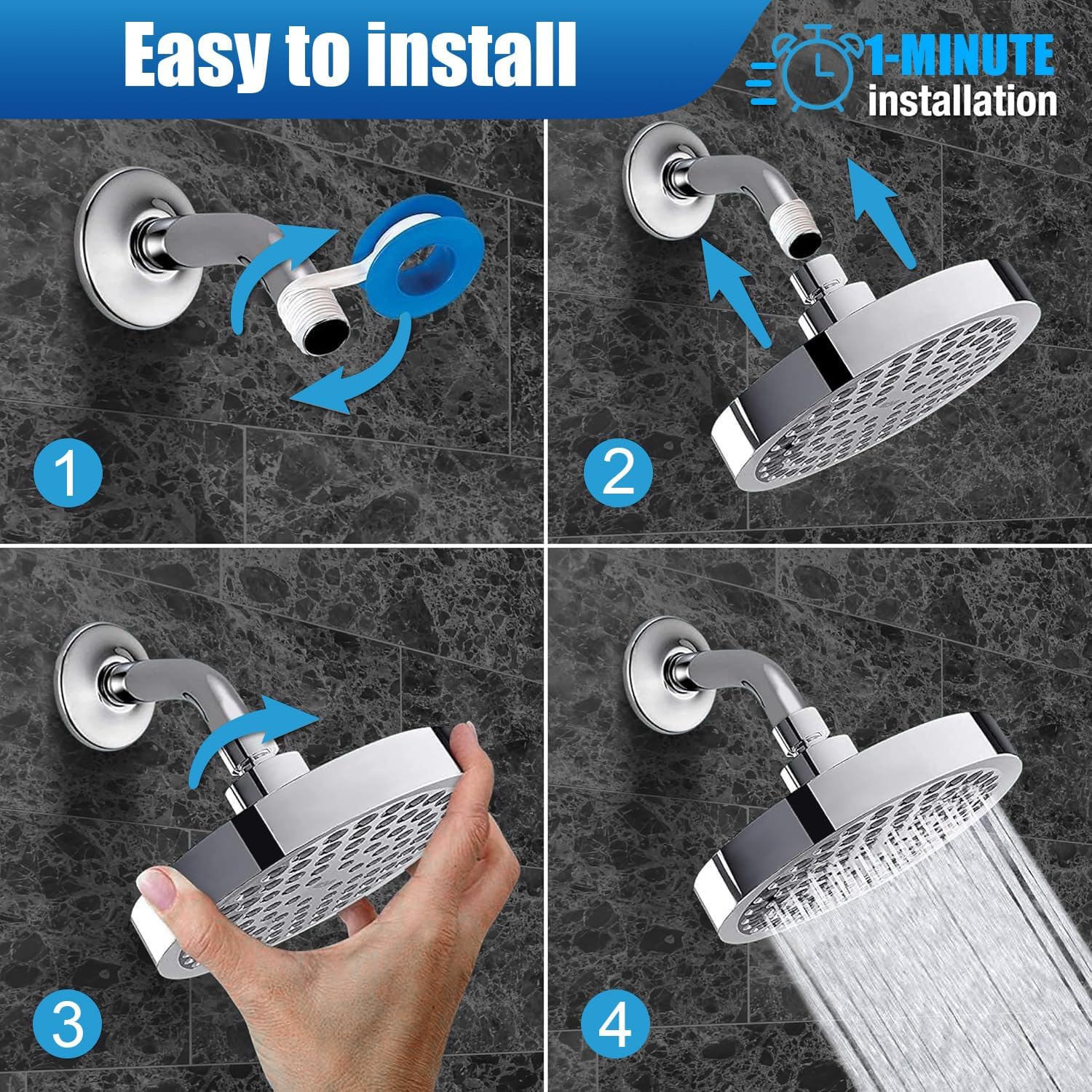 Easy to install

1-MINUTE installation

1

2

3

4