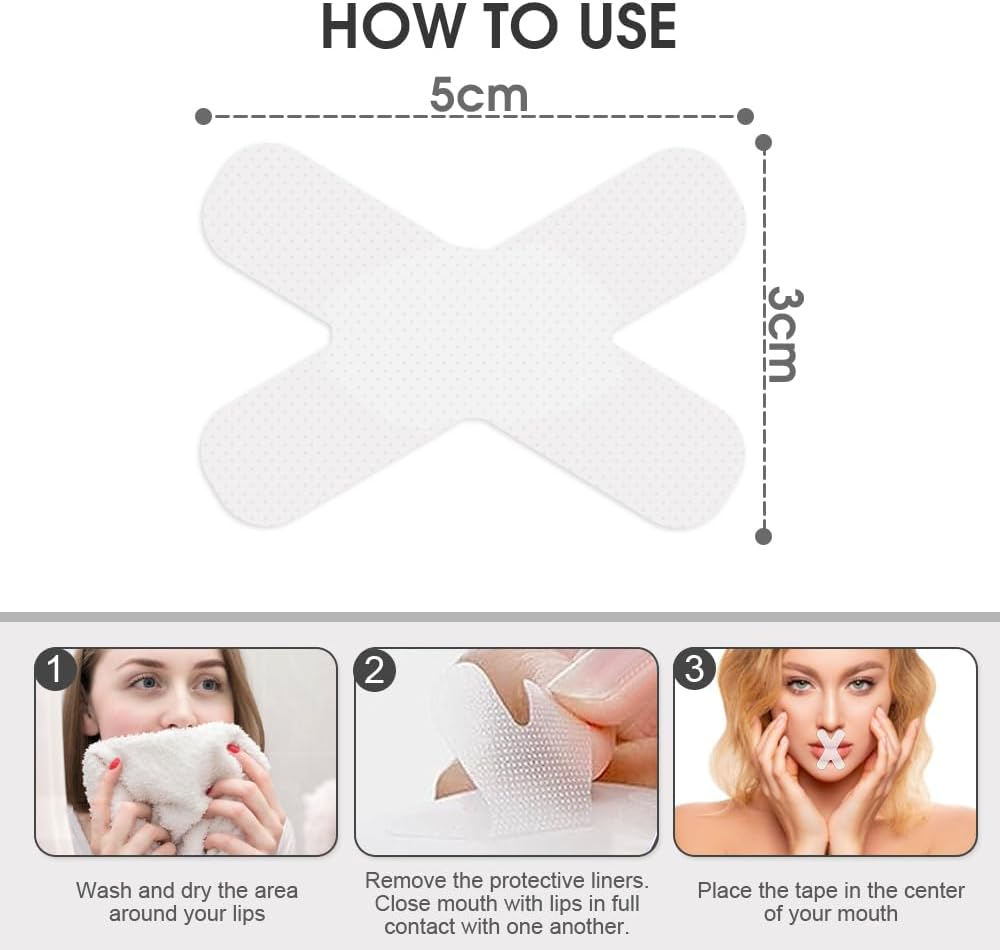 HOW TO USE

5cm

3cm

1

2

3

Wash and dry the area around your lips

Remove the protective liners. Close mouth with lips in full contact with one another.

Place the tape in the center of your mouth