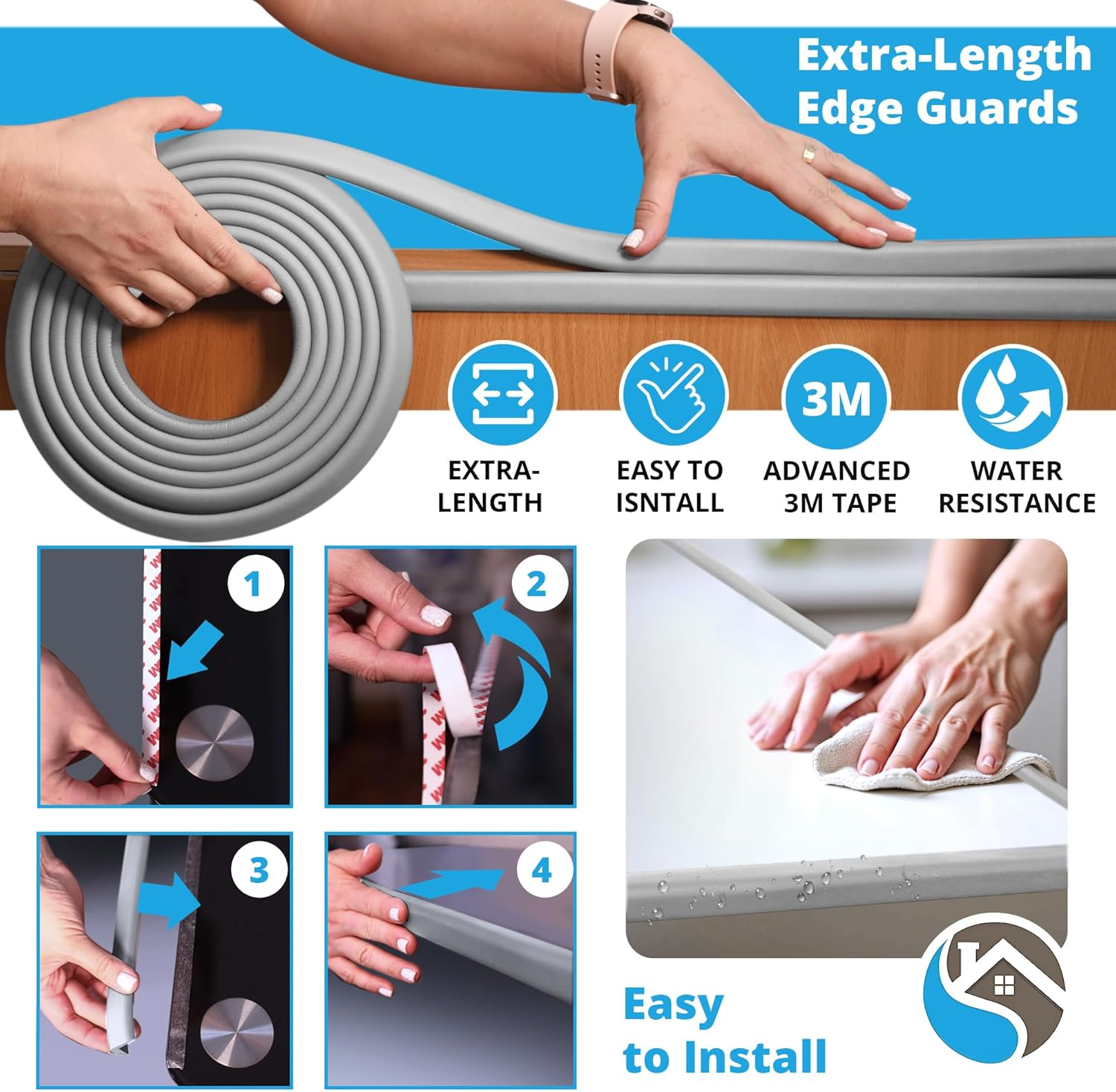 Extra-Length Edge Guards

EXTRA-LENGTH

EASY TO ISNTALL

3M

ADVANCED 3M TAPE

WATER RESISTANCE

1

2

3

4

Easy to Install