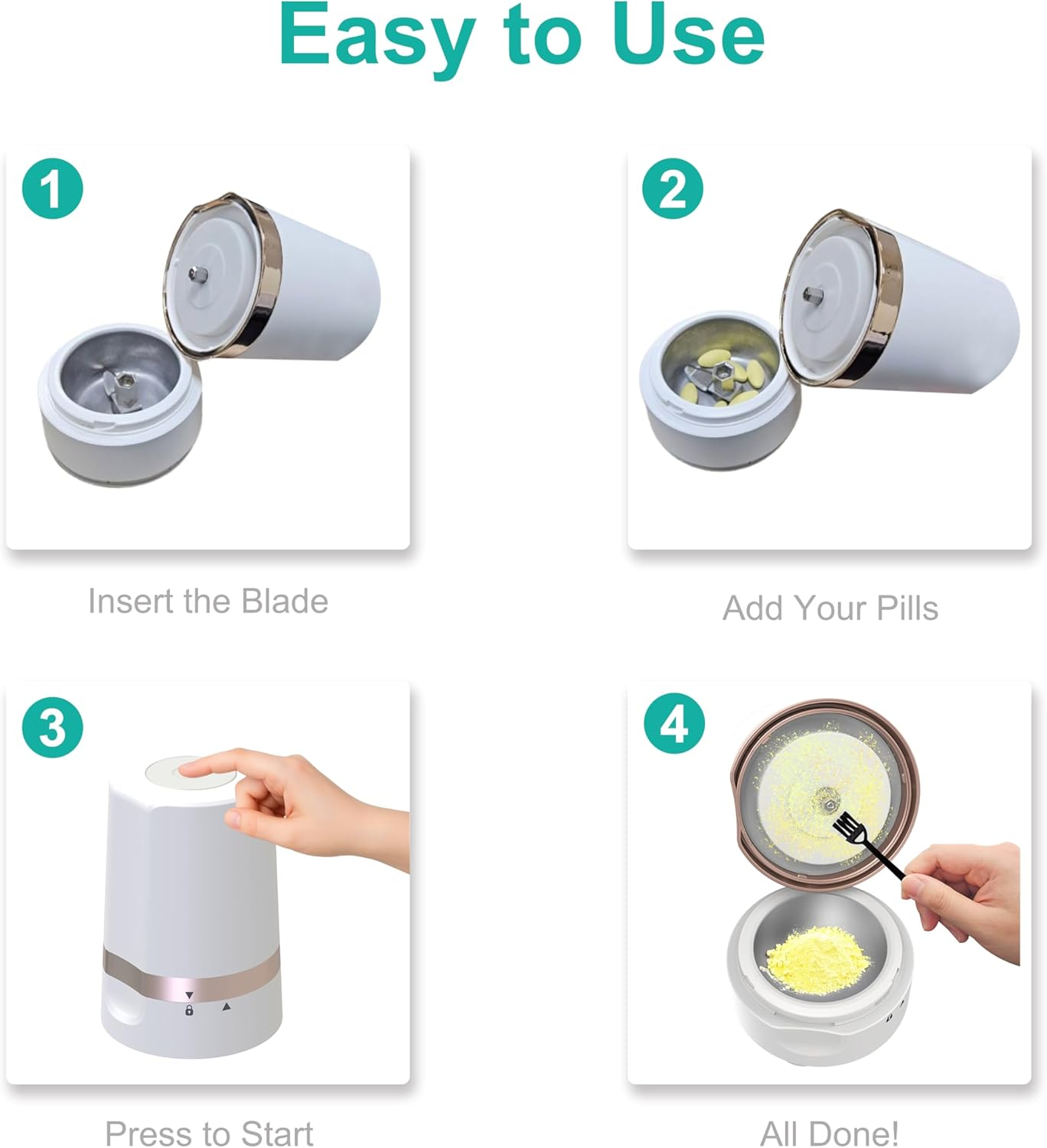 Easy to Use

1

Insert the Blade

2

Add Your Pills

3

Press to Start

4

All Done!