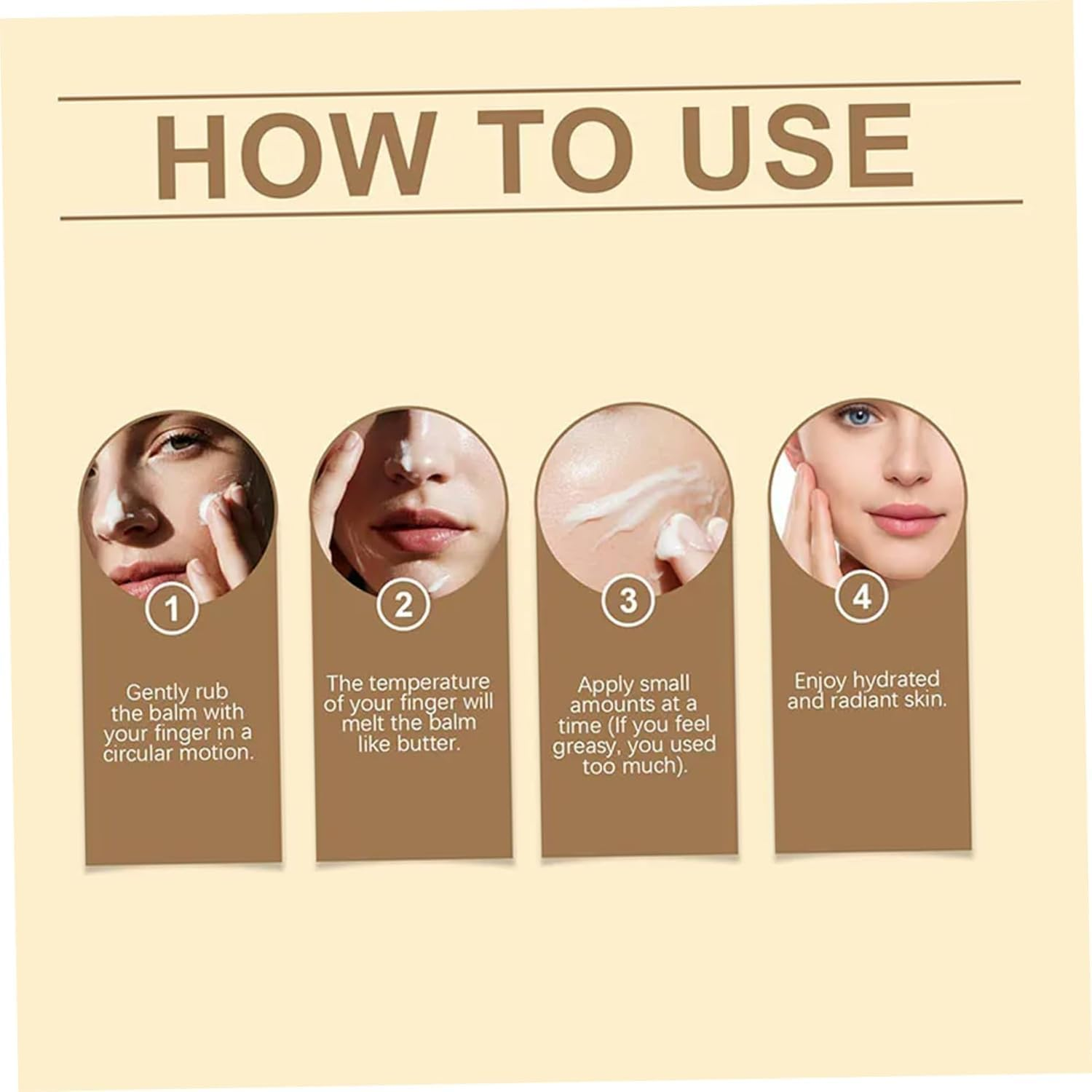 HOW TO USE

1

Gently rub the balm with your finger in a circular motion.

2

The temperature of your finger will melt the balm like butter.

3

Apply small amounts at a time (If you feel greasy, you used too much).

4

Enjoy hydrated and radiant skin.