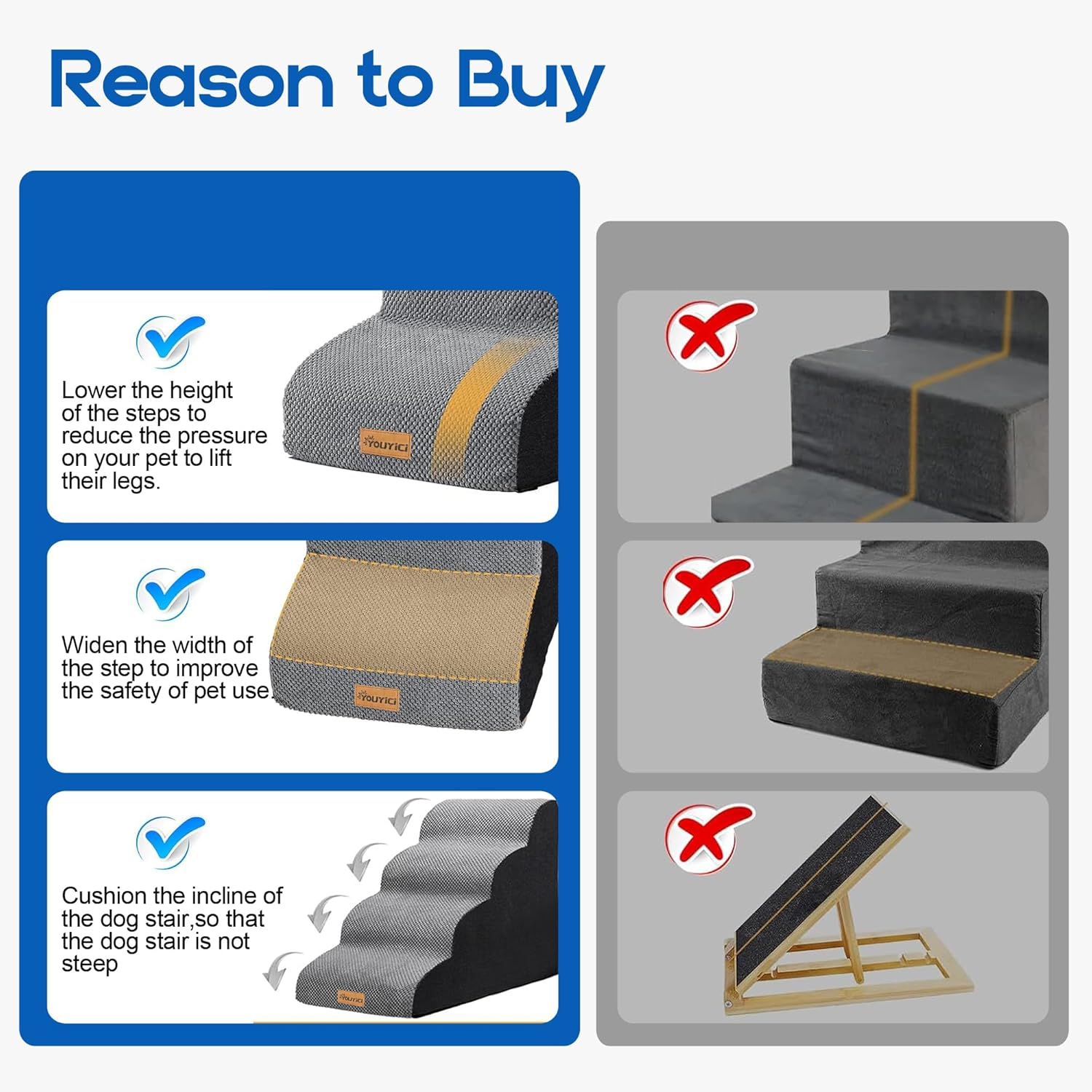 Reason to Buy

Lower the height of the steps to reduce the pressure on your pet to lift their legs.

YOUYICI

Widen the width of the step to improve the safety of pet use.

YOUYICI

Cushion the incline of the dog stair,so that the dog stair is not steep

YOUYICI