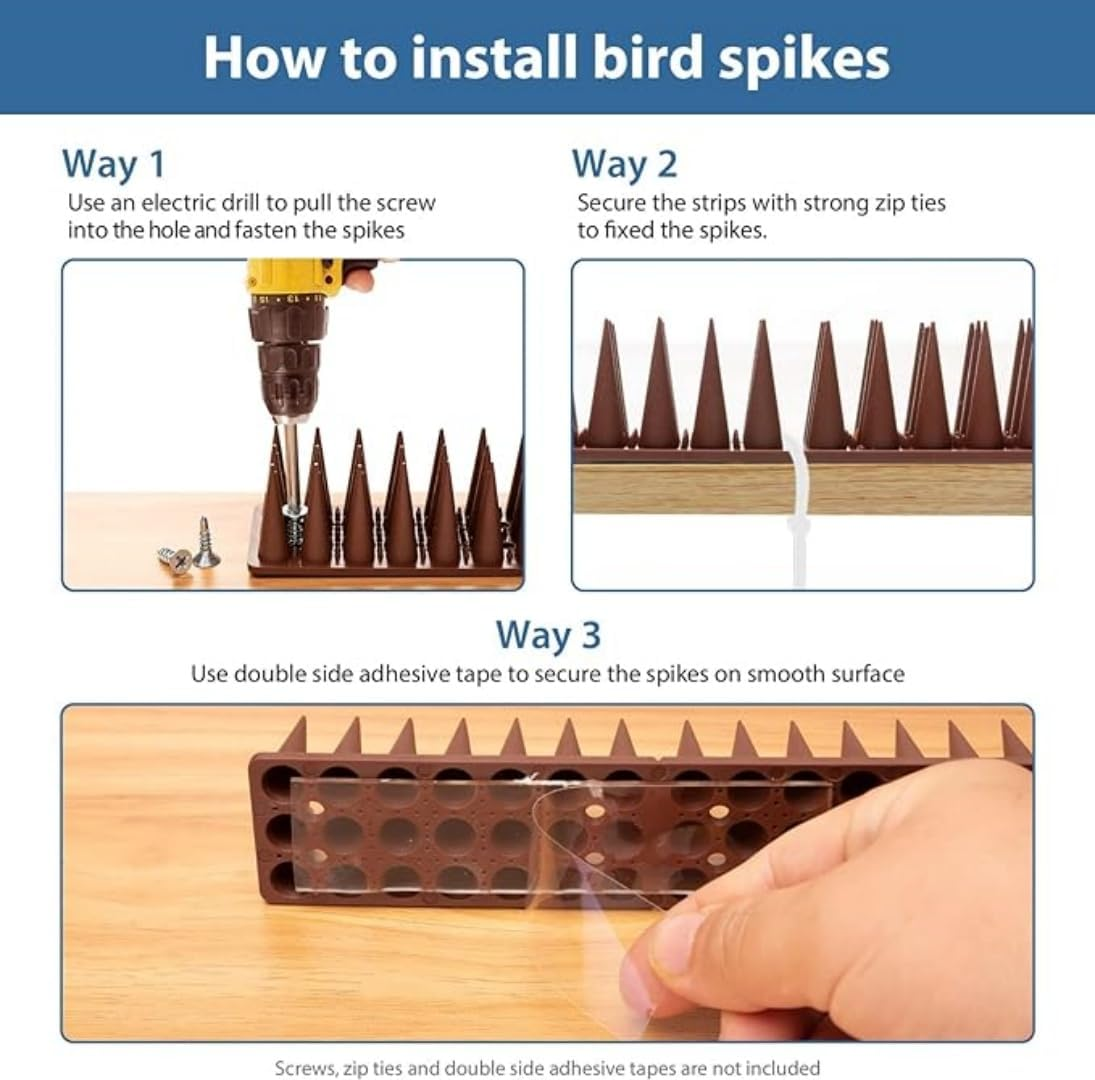 How to install bird spikes

Way 1
Use an electric drill to pull the screw into the hole and fasten the spikes

Way 2
Secure the strips with strong zip ties to fixed the spikes.

Way 3
Use double side adhesive tape to secure the spikes on smooth surface

Screws, zip ties and double side adhesive tapes are not included