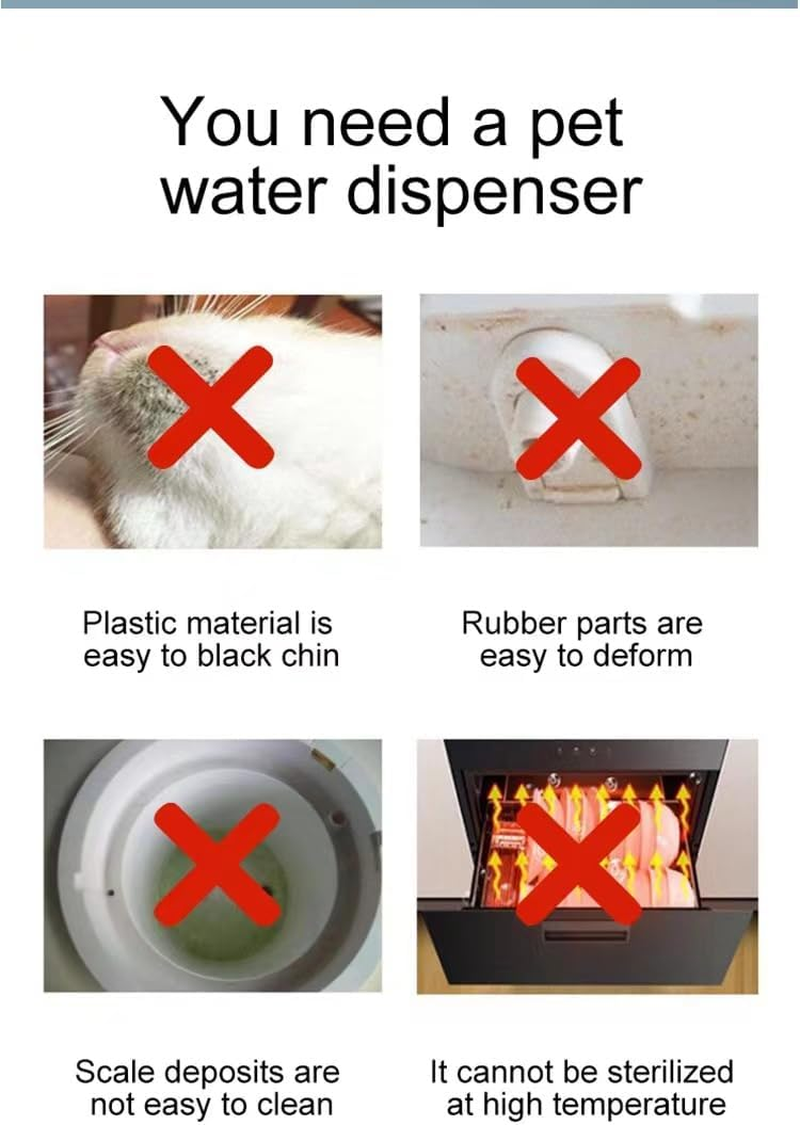 You need a pet water dispenser

Plastic material is easy to black chin

Rubber parts are easy to deform

Scale deposits are not easy to clean

It cannot be sterilized at high temperature