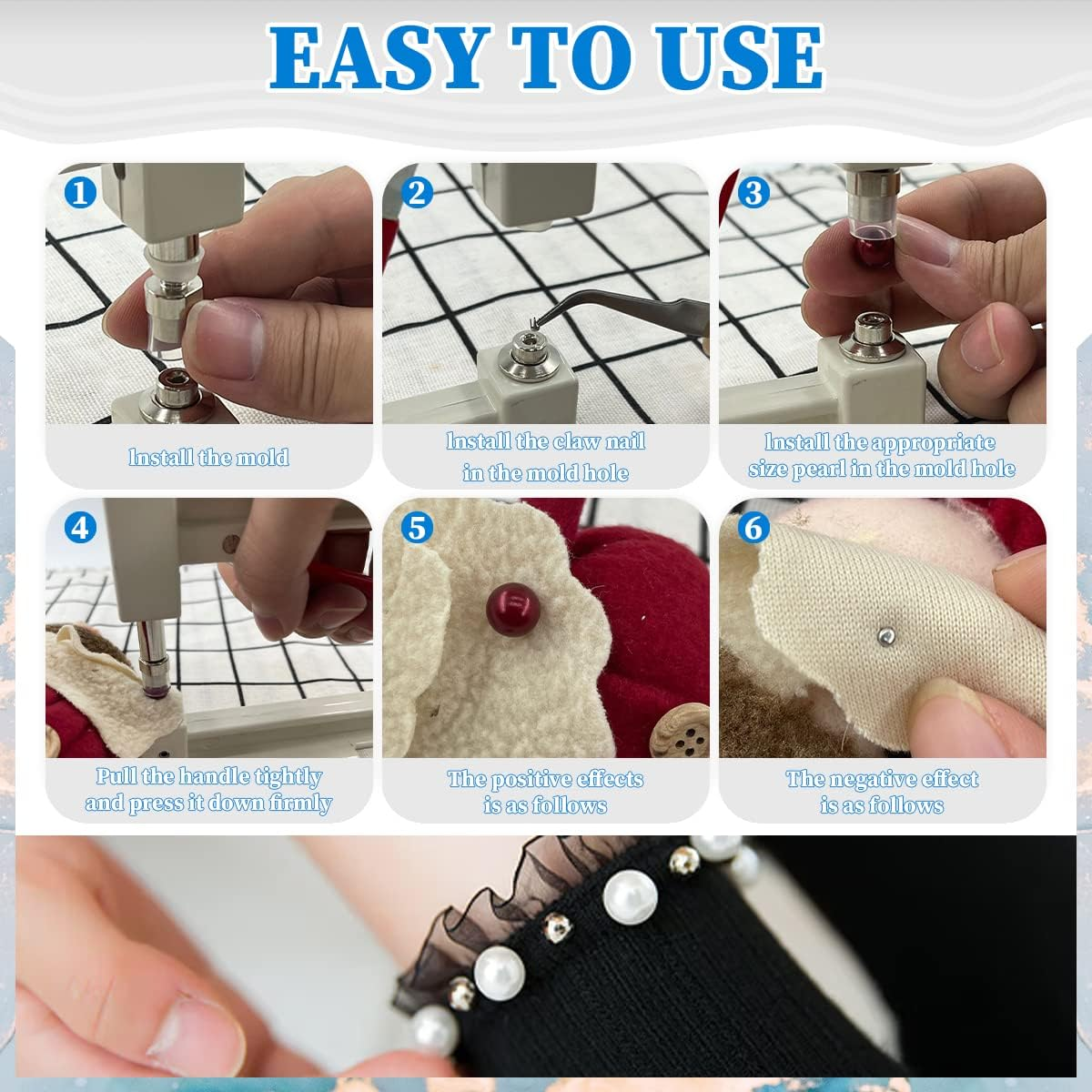 EASY TO USE

1
Install the mold

2
Install the claw nail in the mold hole

3
Install the appropriate size pearl in the mold hole

4
Pull the handle tightly and press it down firmly

5
The positive effects is as follows

6
The negative effect is as follows