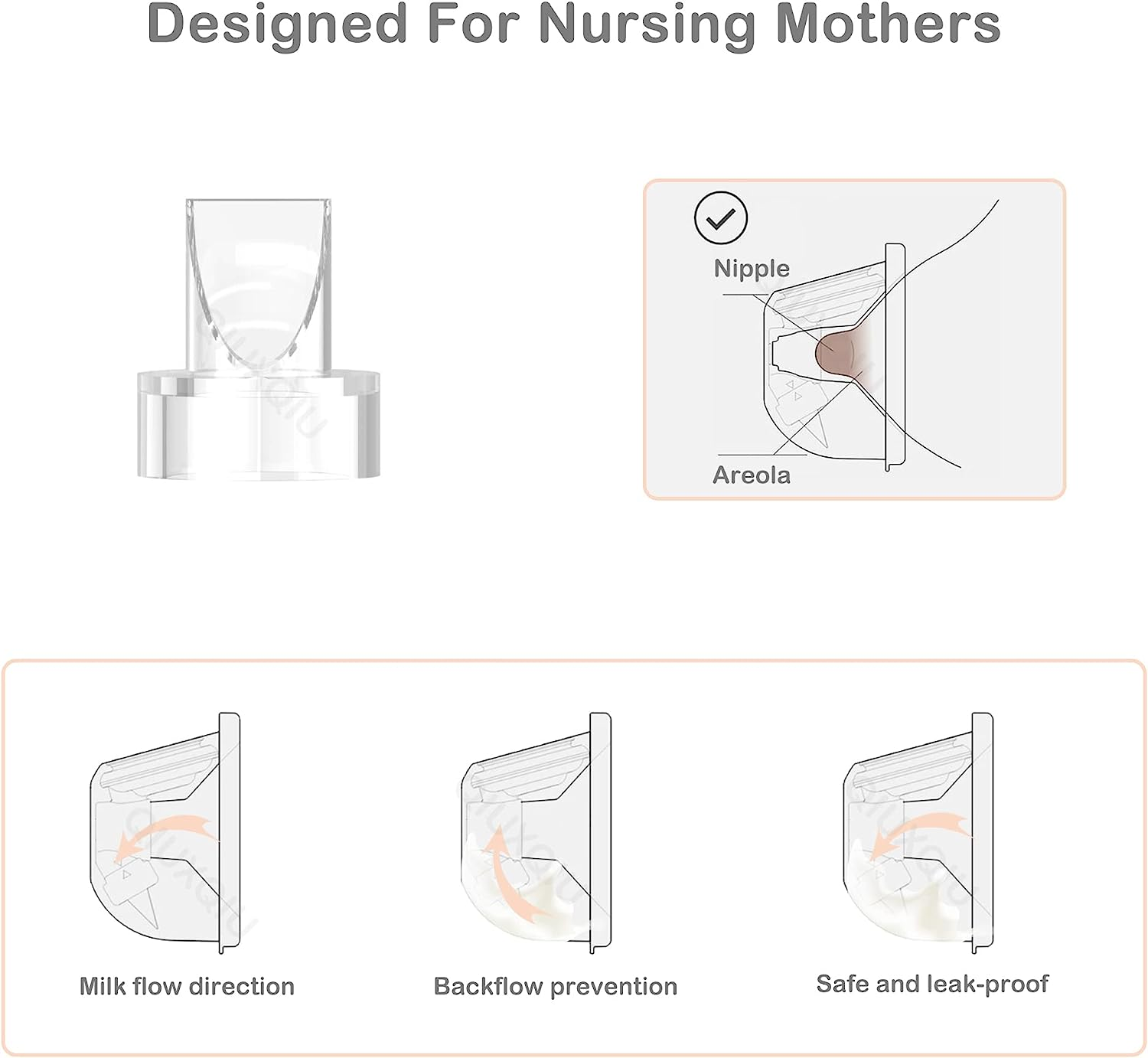 Designed For Nursing Mothers

Nipple

Areola

Milk flow direction

Backflow prevention

Safe and leak-proof