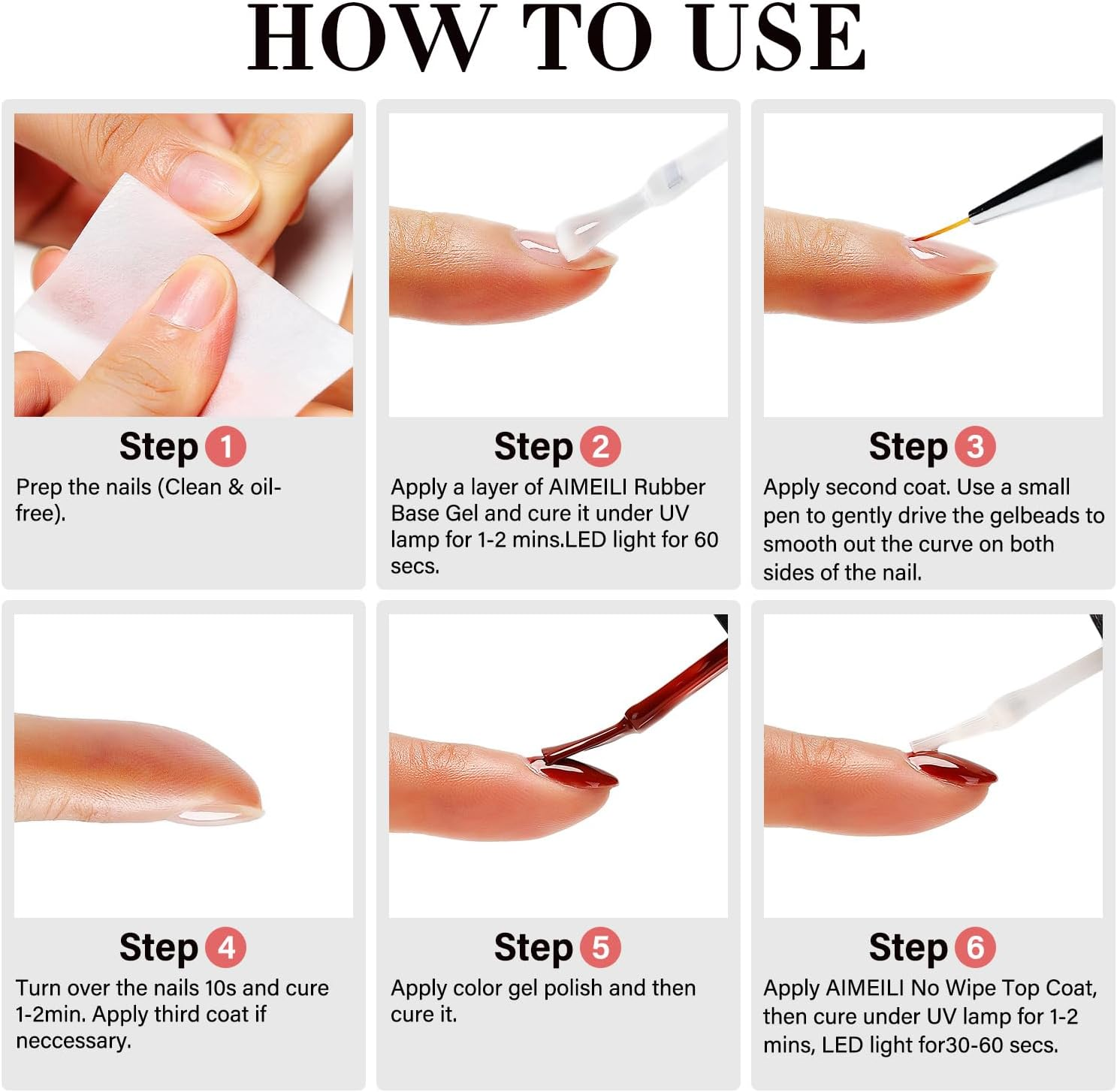 HOW TO USE

Step 1
Prep the nails (Clean & oil-free).

Step 2
Apply a layer of AIMEILI Rubber Base Gel and cure it under UV lamp for 1-2 mins.LED light for 60 secs.

Step 3
Apply second coat. Use a small pen to gently drive the gelbeads to smooth out the curve on both sides of the nail.

Step 4
Turn over the nails 10s and cure 1-2min. Apply third coat if neccessary.

Step 5
Apply color gel polish and then cure it.

Step 6
Apply AIMEILI No Wipe Top Coat, then cure under UV lamp for 1-2 mins, LED light for30-60 secs.