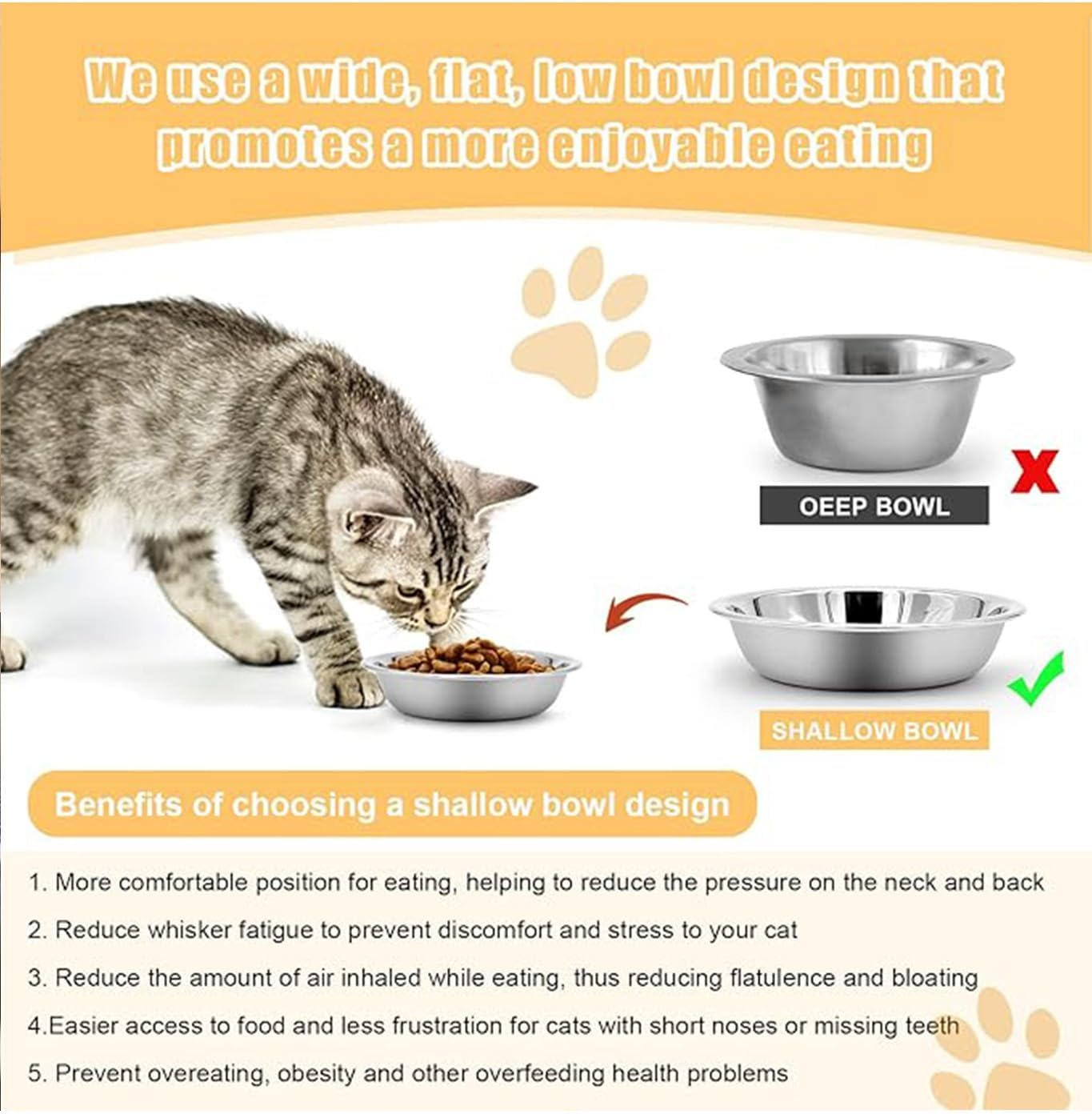 We use a wide, flat, low bowl design that promotes a more enjoyable eating

OEEP BOWL

SHALLOW BOWL

Benefits of choosing a shallow bowl design

1. More comfortable position for eating, helping to reduce the pressure on the neck and back

2. Reduce whisker fatigue to prevent discomfort and stress to your cat

3. Reduce the amount of air inhaled while eating, thus reducing flatulence and bloating

4.Easier access to food and less frustration for cats with short noses or missing teeth

5. Prevent overeating, obesity and other overfeeding health problems