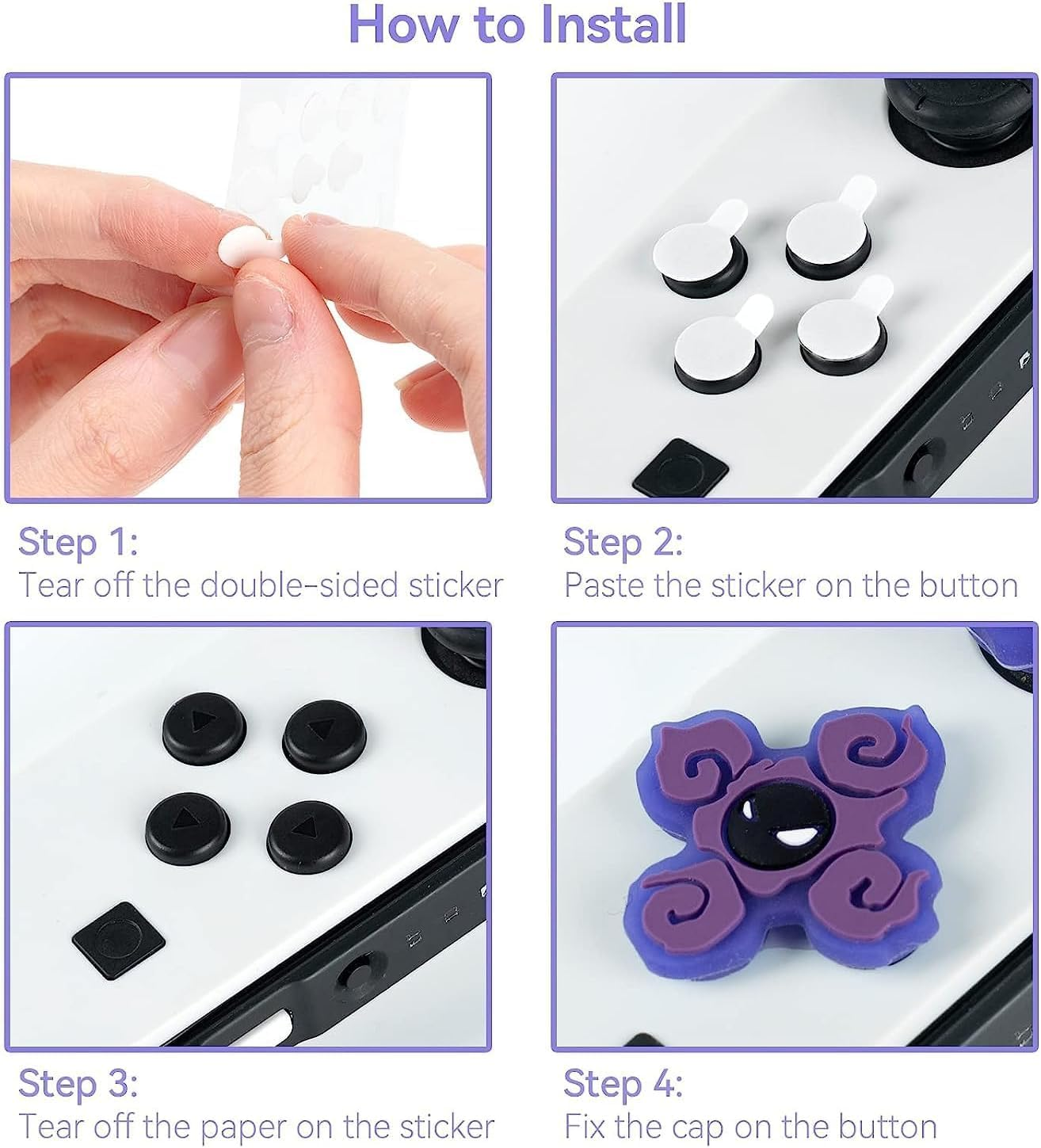 How to Install

Step 1:
Tear off the double-sided sticker

Step 2:
Paste the sticker on the button

Step 3:
Tear off the paper on the sticker

Step 4:
Fix the cap on the button