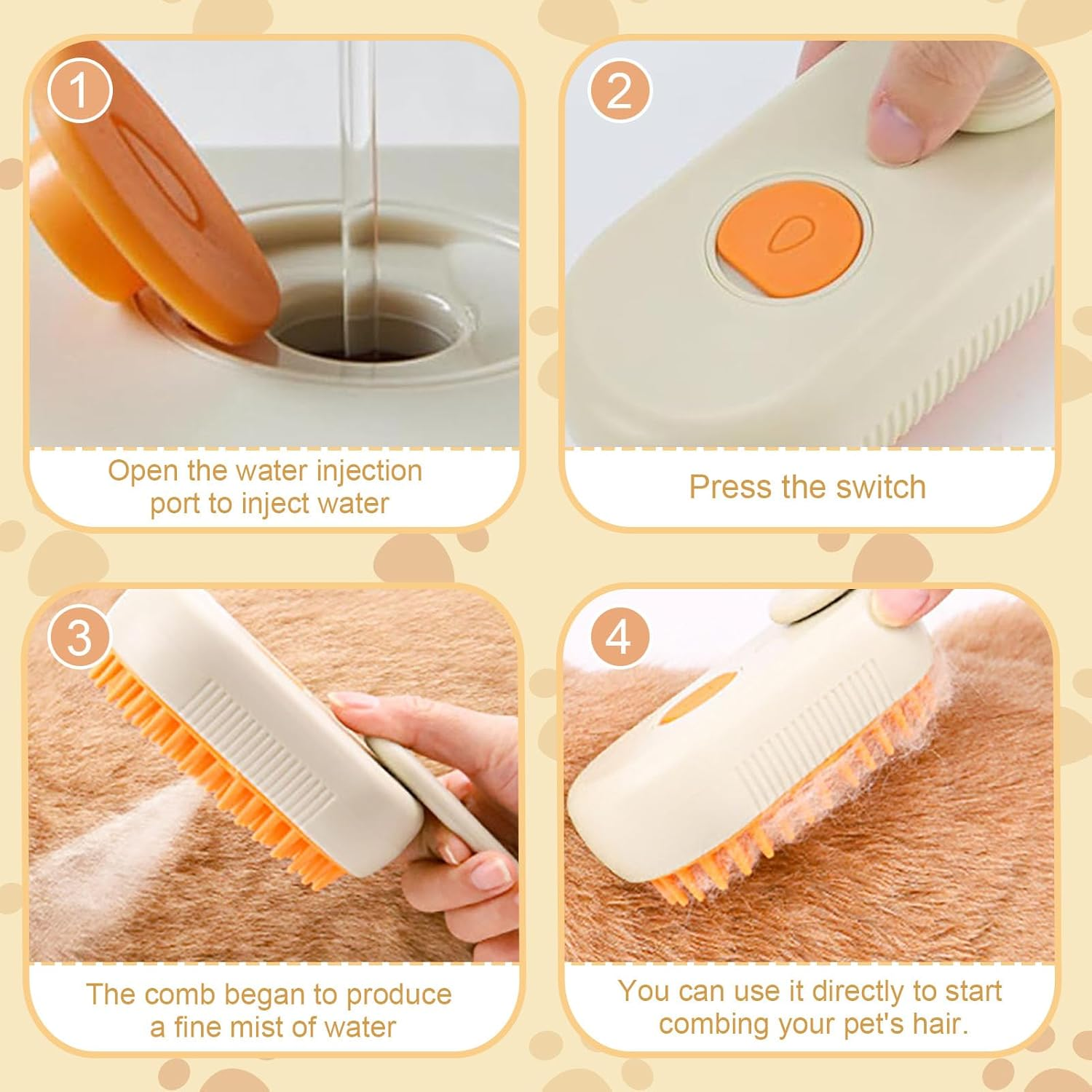 1
Open the water injection port to inject water

2
Press the switch

3
The comb began to produce a fine mist of water

4
You can use it directly to start combing your pet's hair.