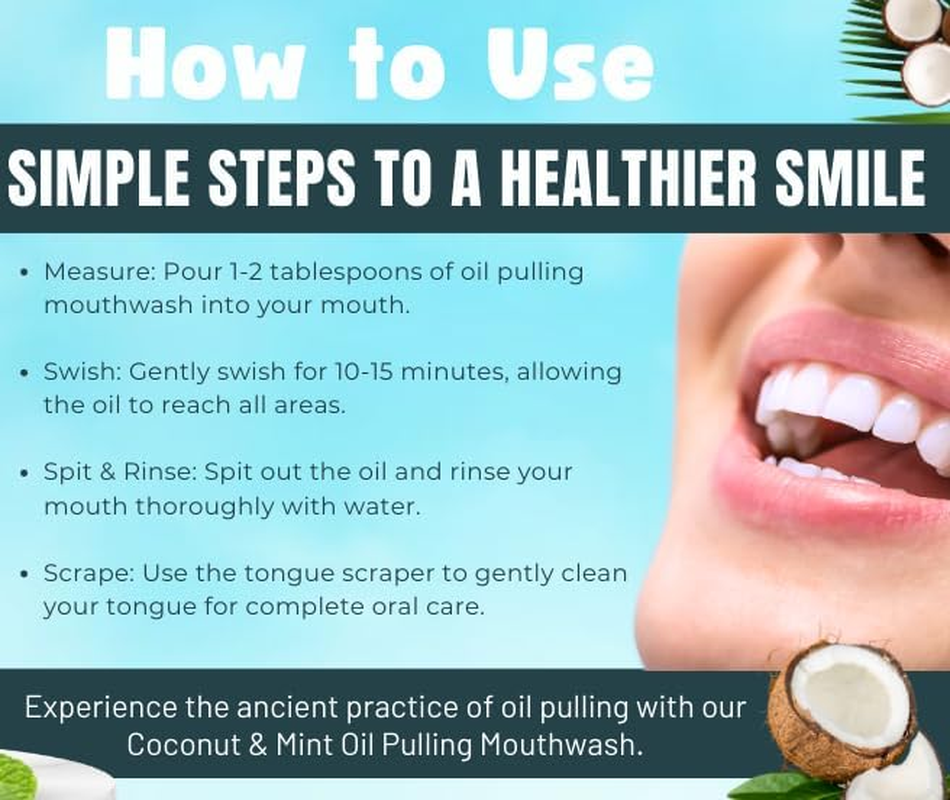 How to Use

SIMPLE STEPS TO A HEALTHIER SMILE

• Measure: Pour 1-2 tablespoons of oil pulling mouthwash into your mouth.

• Swish: Gently swish for 10-15 minutes, allowing the oil to reach all areas.

• Spit & Rinse: Spit out the oil and rinse your mouth thoroughly with water.

• Scrape: Use the tongue scraper to gently clean your tongue for complete oral care.

Experience the ancient practice of oil pulling with our Coconut & Mint Oil Pulling Mouthwash.