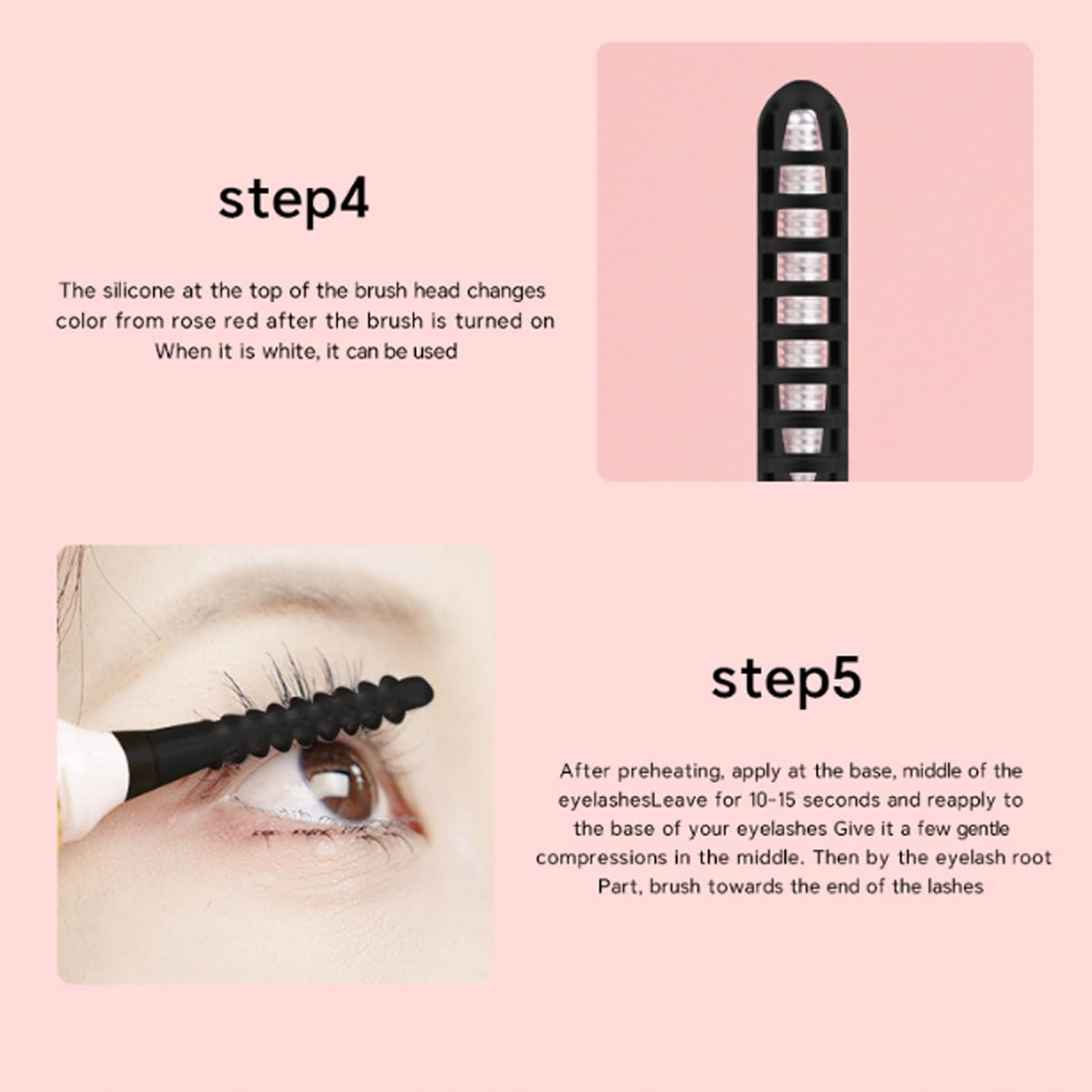 step4

The silicone at the top of the brush head changes color from rose red after the brush is turned on When it is white, it can be used

step5

After preheating, apply at the base, middle of the eyelashesLeave for 10-15 seconds and reapply to the base of your eyelashes Give it a few gentle compressions in the middle. Then by the eyelash root Part, brush towards the end of the lashes