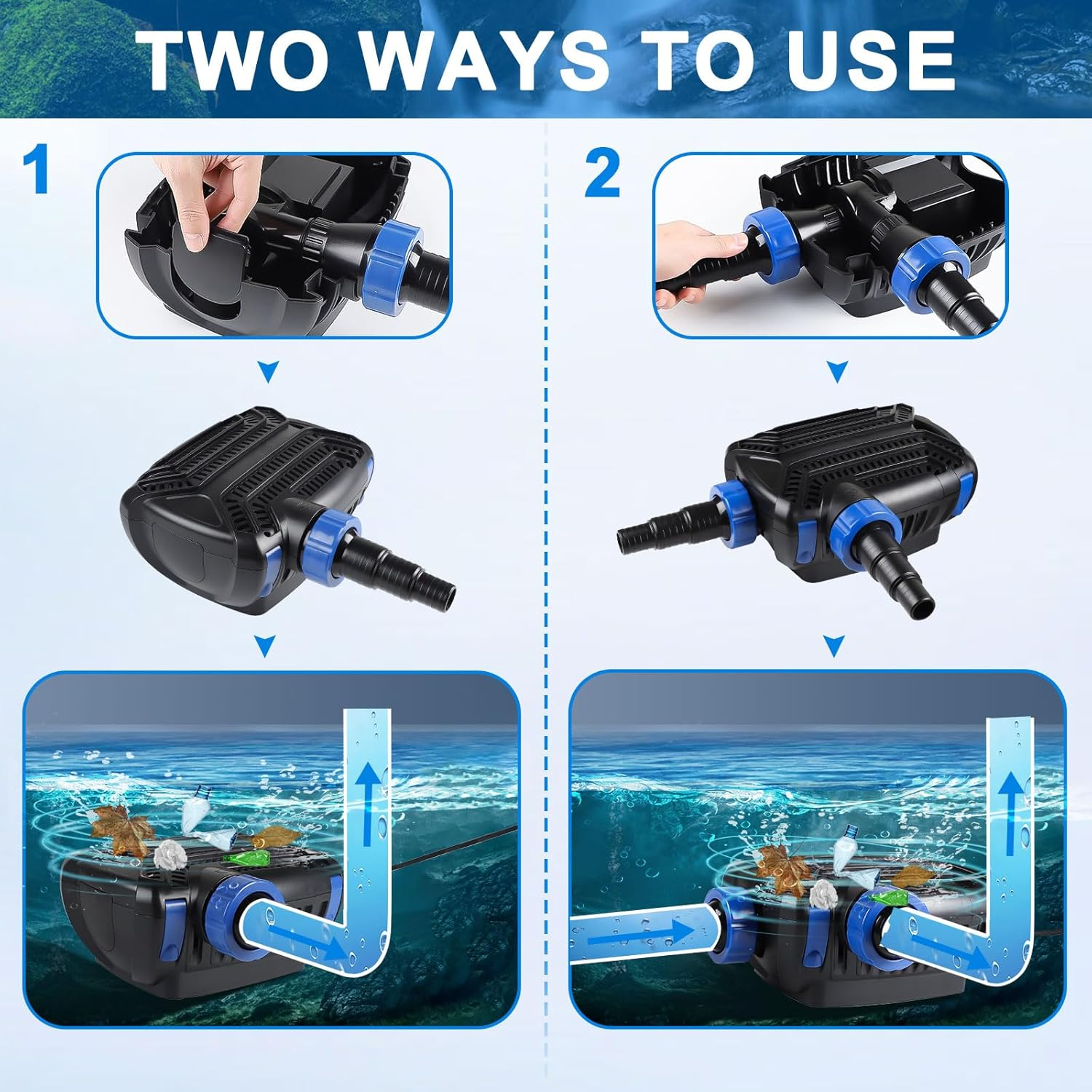 TWO WAYS TO USE

1

2