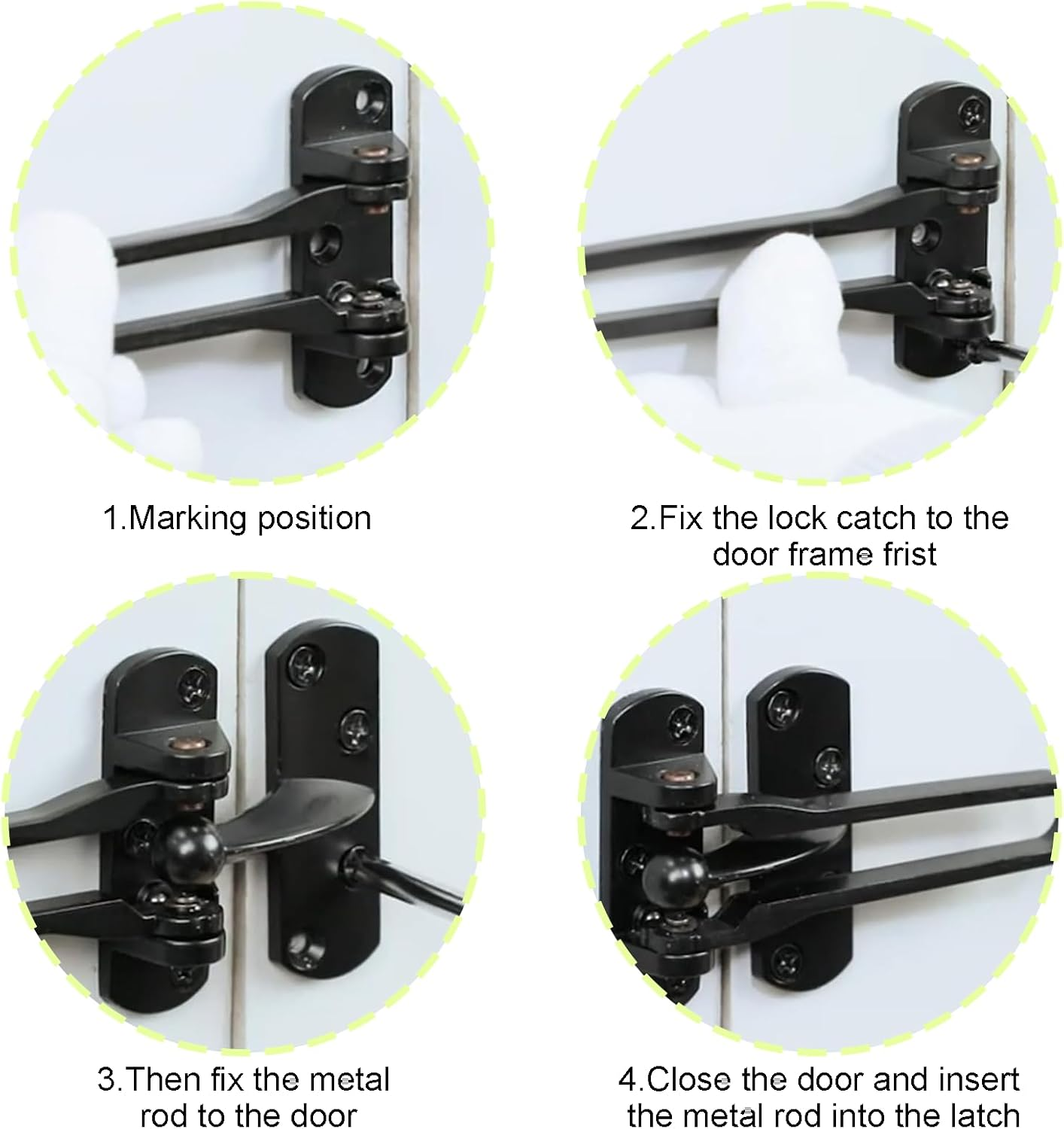 1.Marking position

2.Fix the lock catch to the door frame frist

3.Then fix the metal rod to the door

4.Close the door and insert the metal rod into the latch