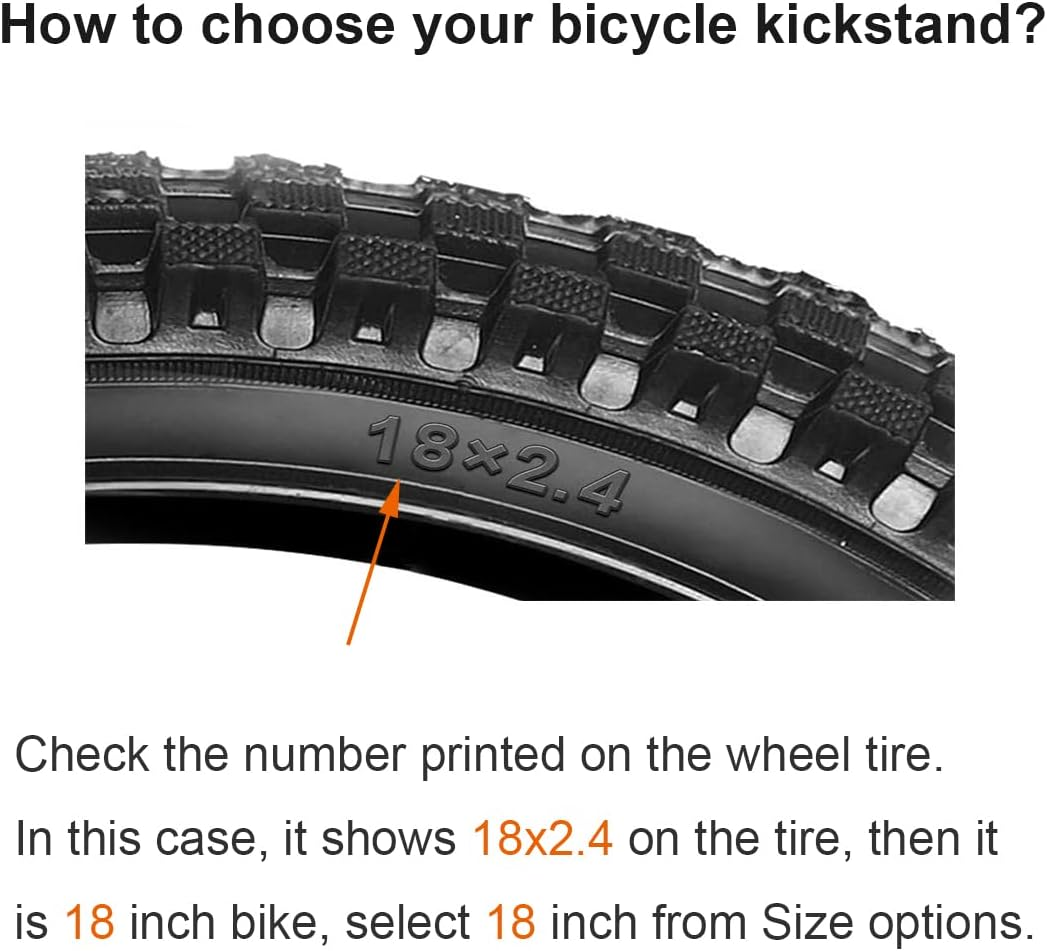 How to choose your bicycle kickstand?

18×2.4

Check the number printed on the wheel tire.

In this case, it shows 18x2.4 on the tire, then it is 18 inch bike, select 18 inch from Size options.