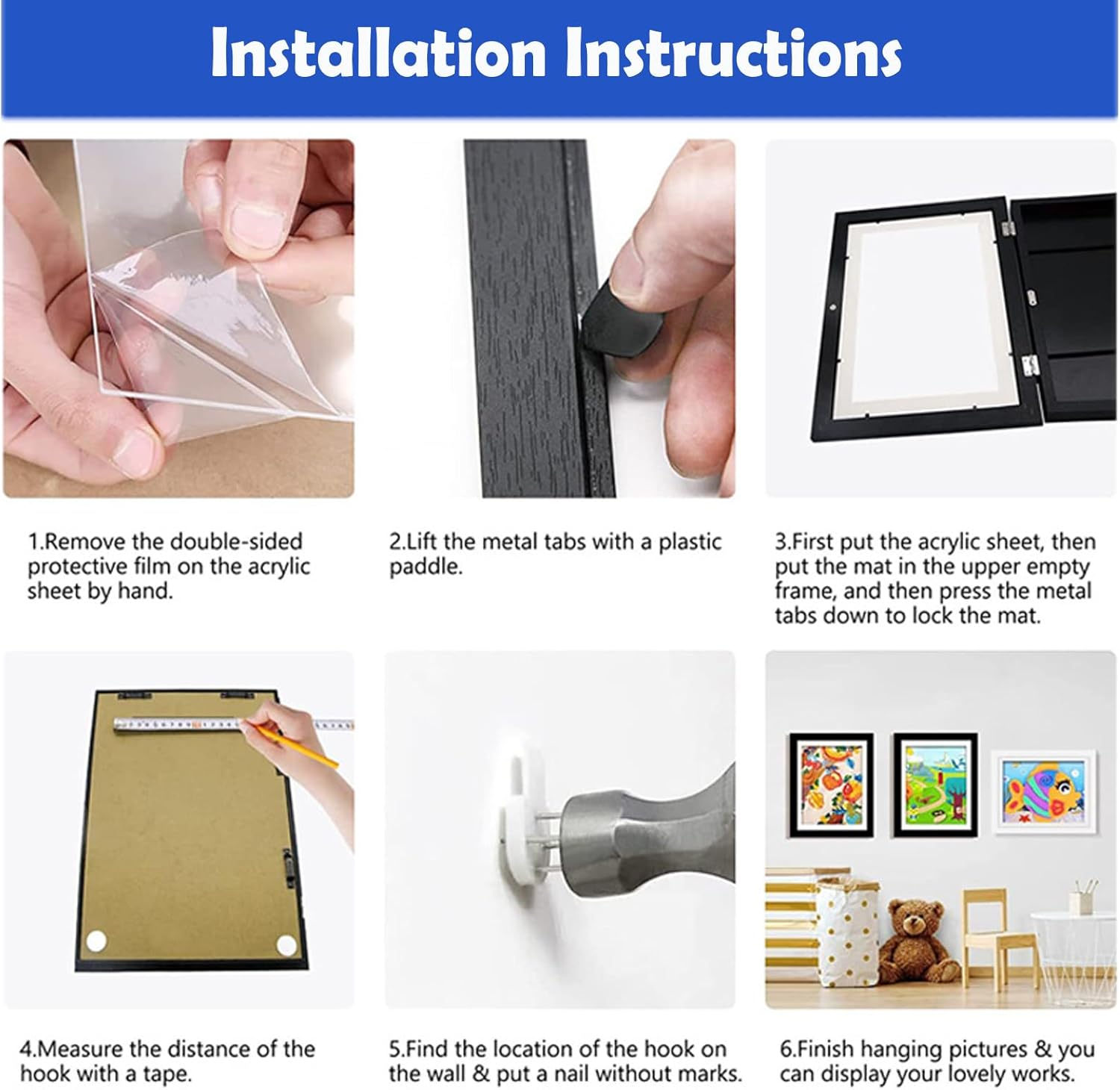 Installation Instructions

1.Remove the double-sided protective film on the acrylic sheet by hand.

2.Lift the metal tabs with a plastic paddle.

3.First put the acrylic sheet, then put the mat in the upper empty frame, and then press the metal tabs down to lock the mat.

4.Measure the distance of the hook with a tape.

5.Find the location of the hook on the wall & put a nail without marks.

6.Finish hanging pictures & you can display your lovely works.