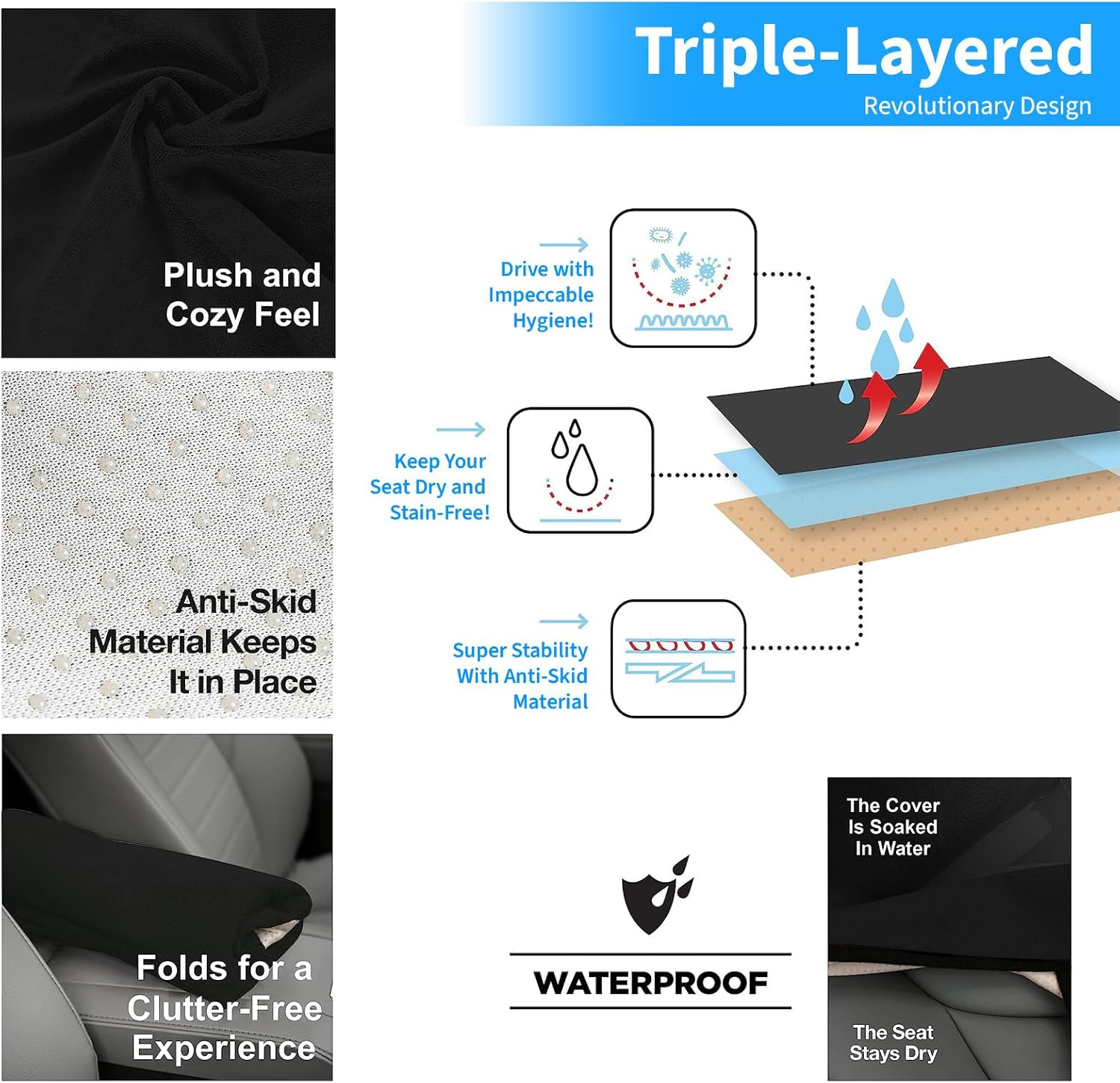 Plush and Cozy Feel

Anti-Skid Material Keeps It in Place

Folds for a Clutter-Free Experience

Triple-Layered
Revolutionary Design

Drive with Impeccable Hygiene!

Keep Your Seat Dry and Stain-Free!

Super Stability With Anti-Skid Material

WATERPROOF

The Cover Is Soaked In Water

The Seat Stays Dry