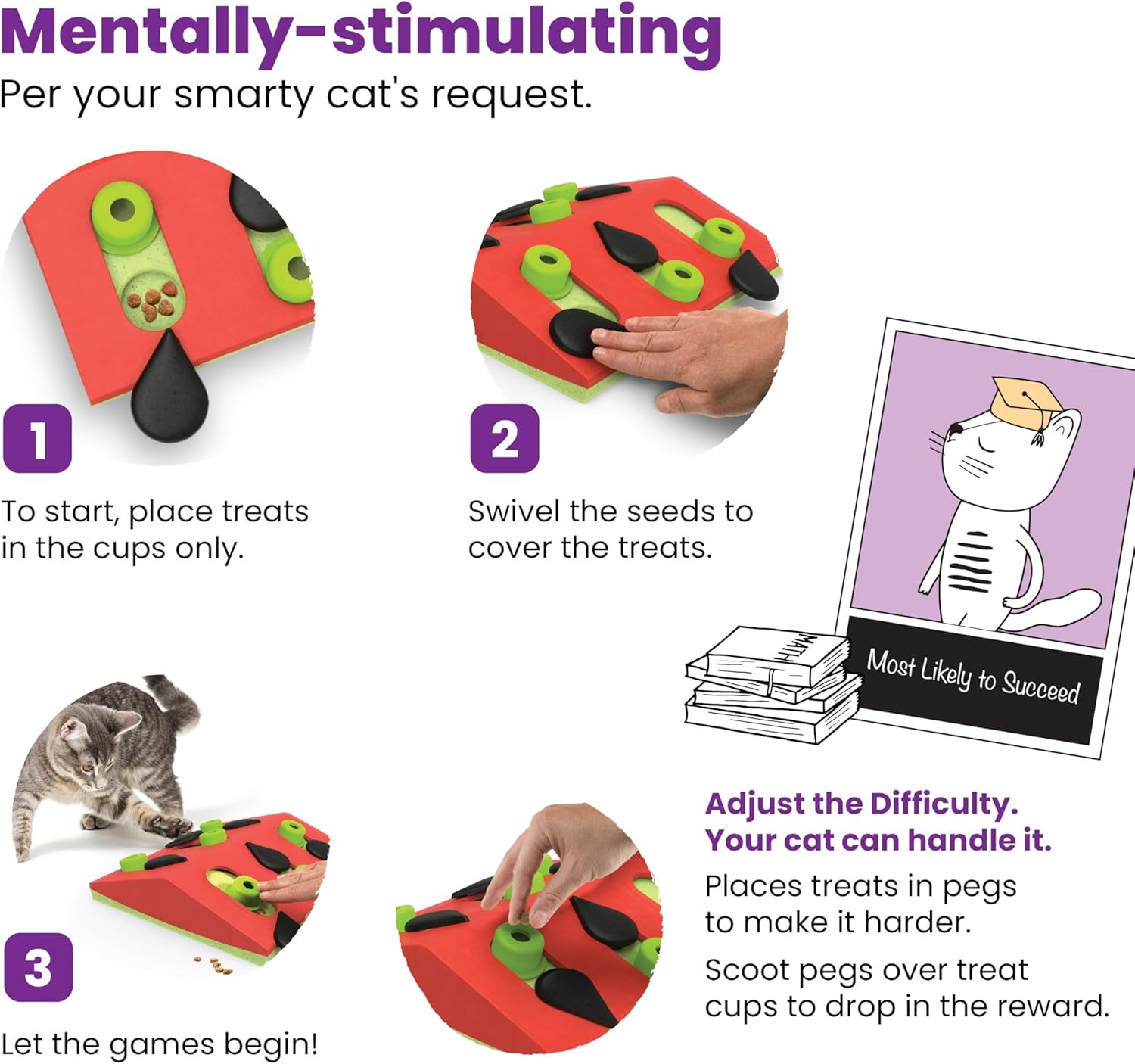 Mentally-stimulating
Per your smarty cat's request.

1
To start, place treats in the cups only.

2
Swivel the seeds to cover the treats.

MATH

Most Likely to Succeed

3
Let the games begin!

Adjust the Difficulty.
Your cat can handle it.

Places treats in pegs to make it harder.

Scoot pegs over treat cups to drop in the reward.