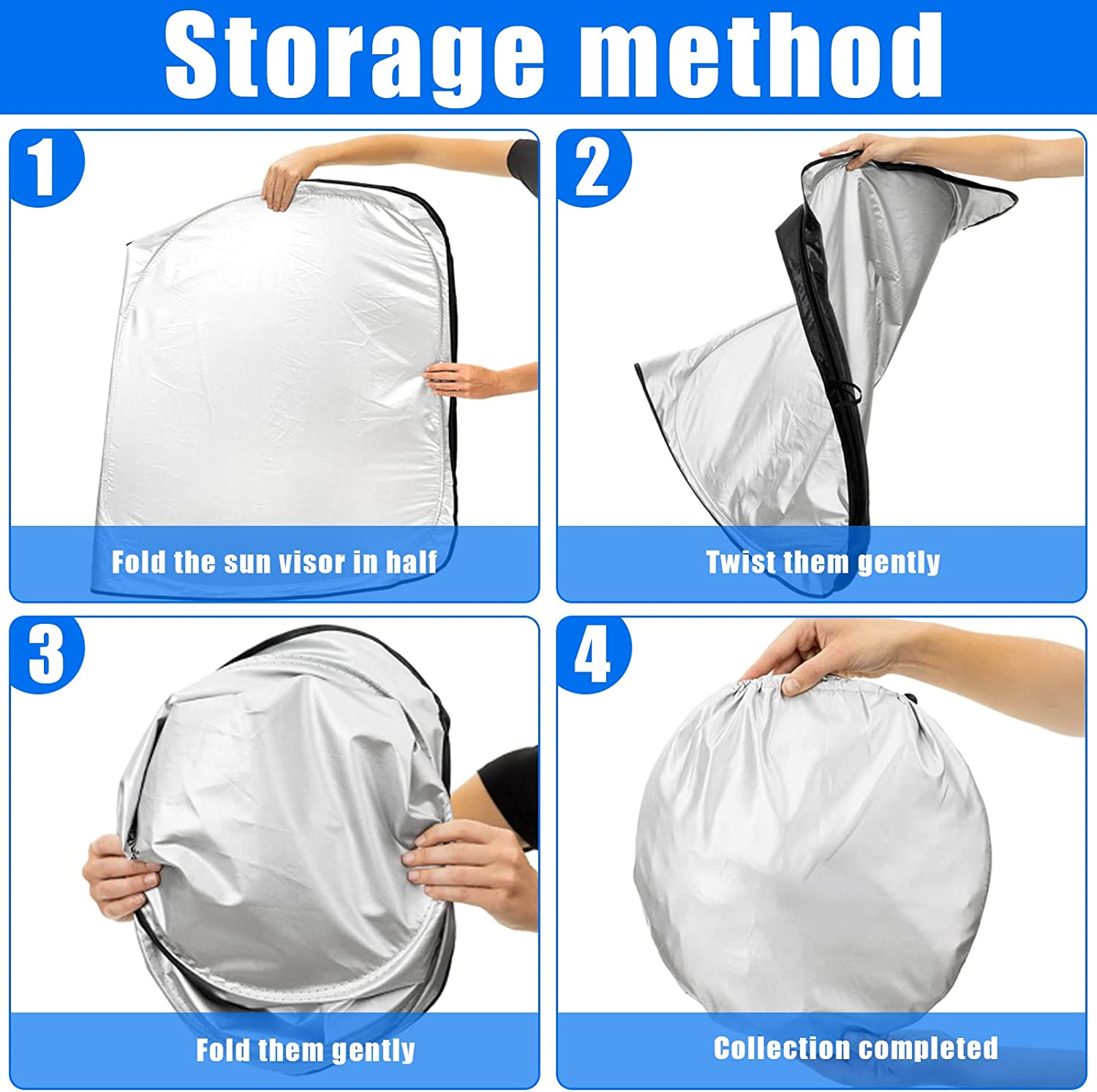 Storage method

1

Fold the sun visor in half

2

Twist them gently

3

Fold them gently

4

Collection completed