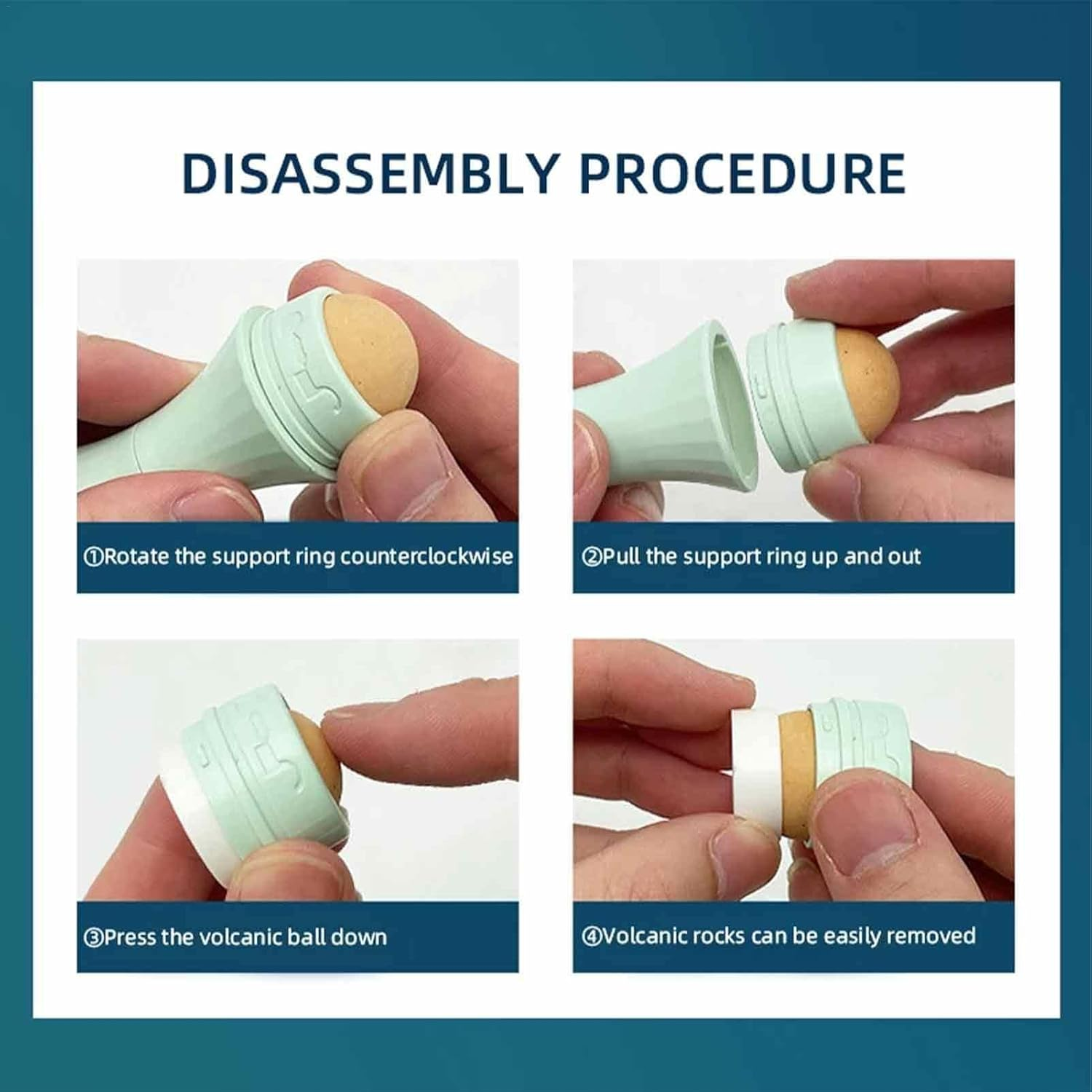 DISASSEMBLY PROCEDURE

①Rotate the support ring counterclockwise

②Pull the support ring up and out

③Press the volcanic ball down

④Volcanic rocks can be easily removed