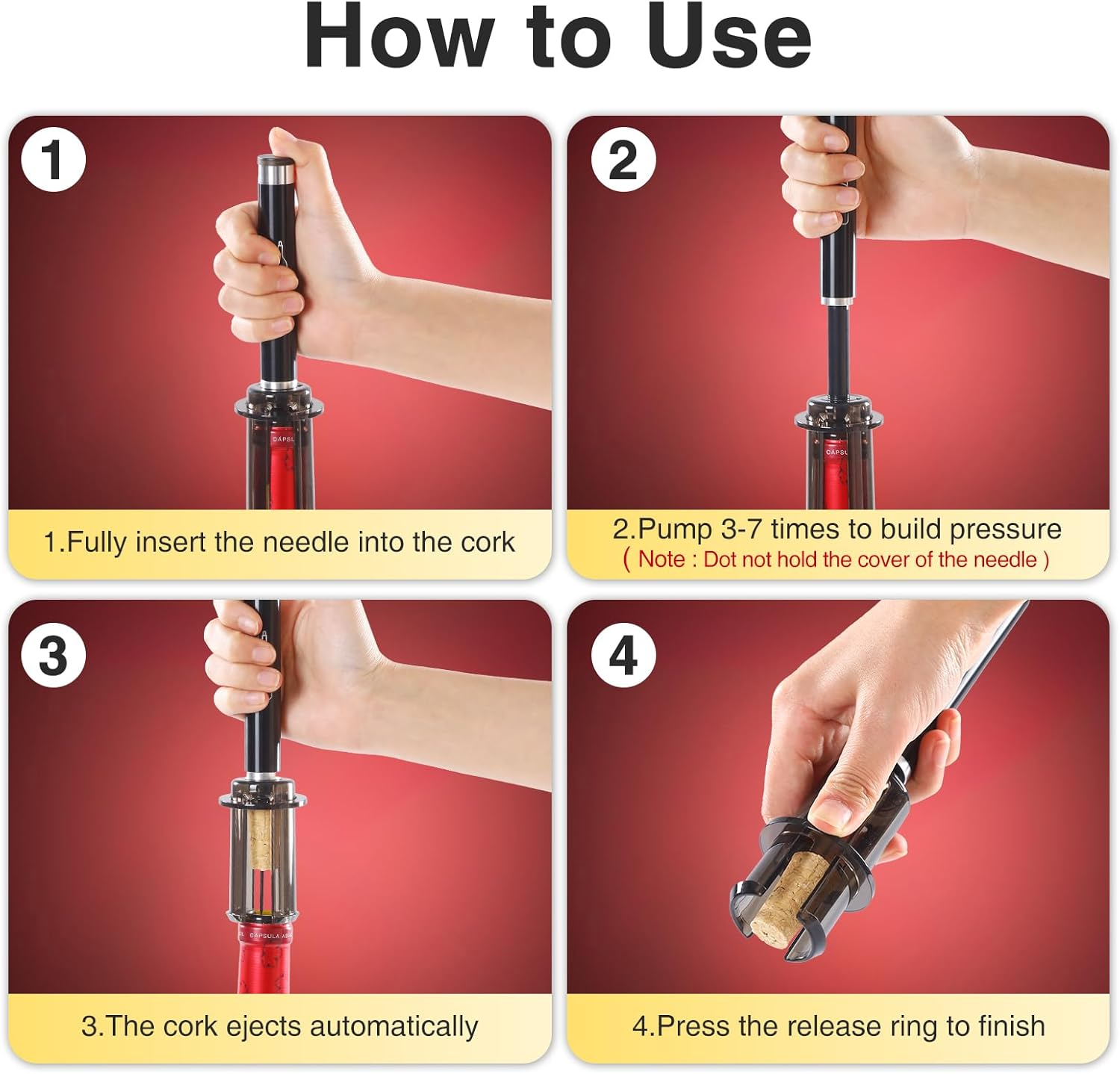 How to Use

1

CAPSU

1.Fully insert the needle into the cork

2

CAPSU

2.Pump 3-7 times to build pressure
( Note : Dot not hold the cover of the needle )

3

CAPSULA AB

3.The cork ejects automatically

4

4.Press the release ring to finish