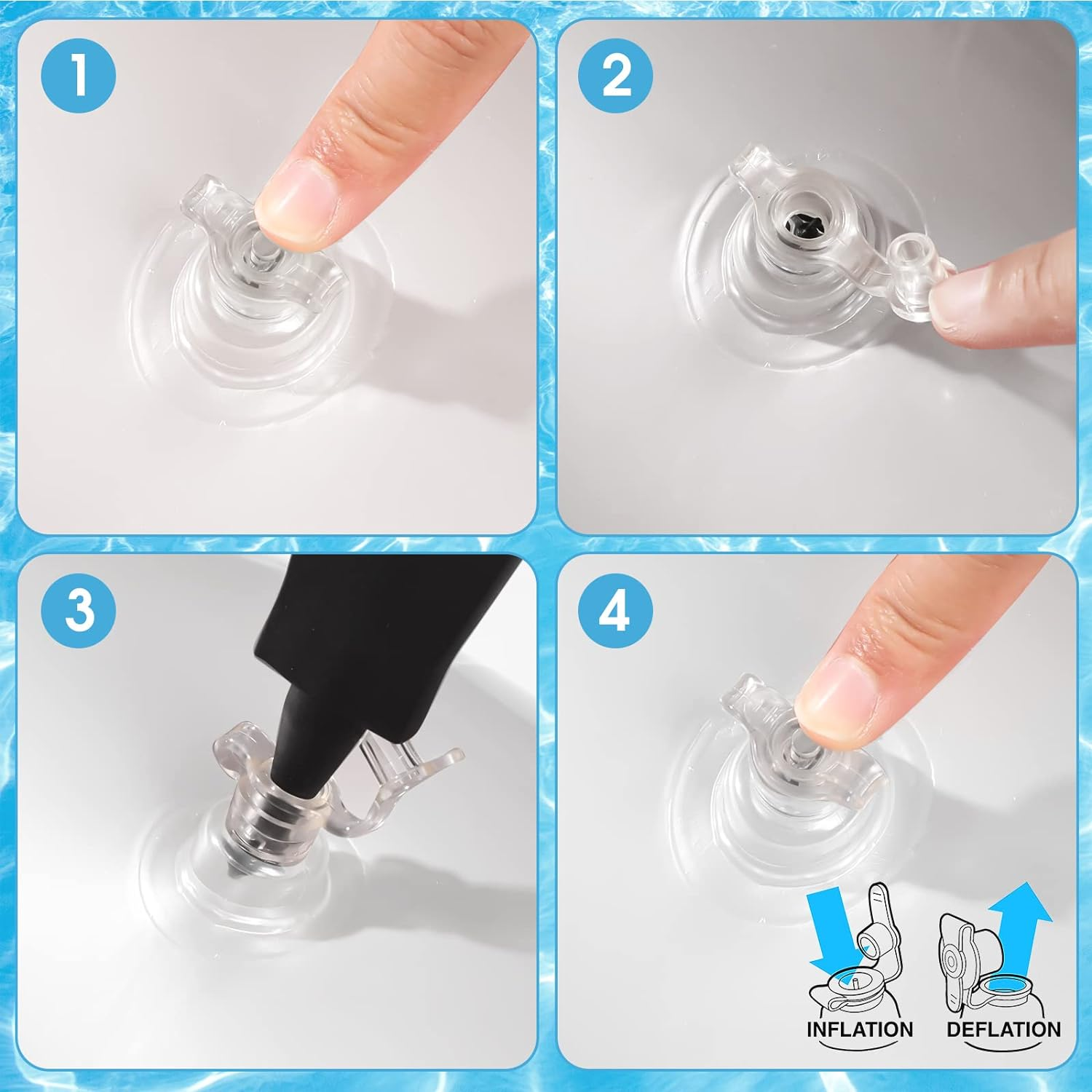 1

2

3

4

INFLATION

DEFLATION