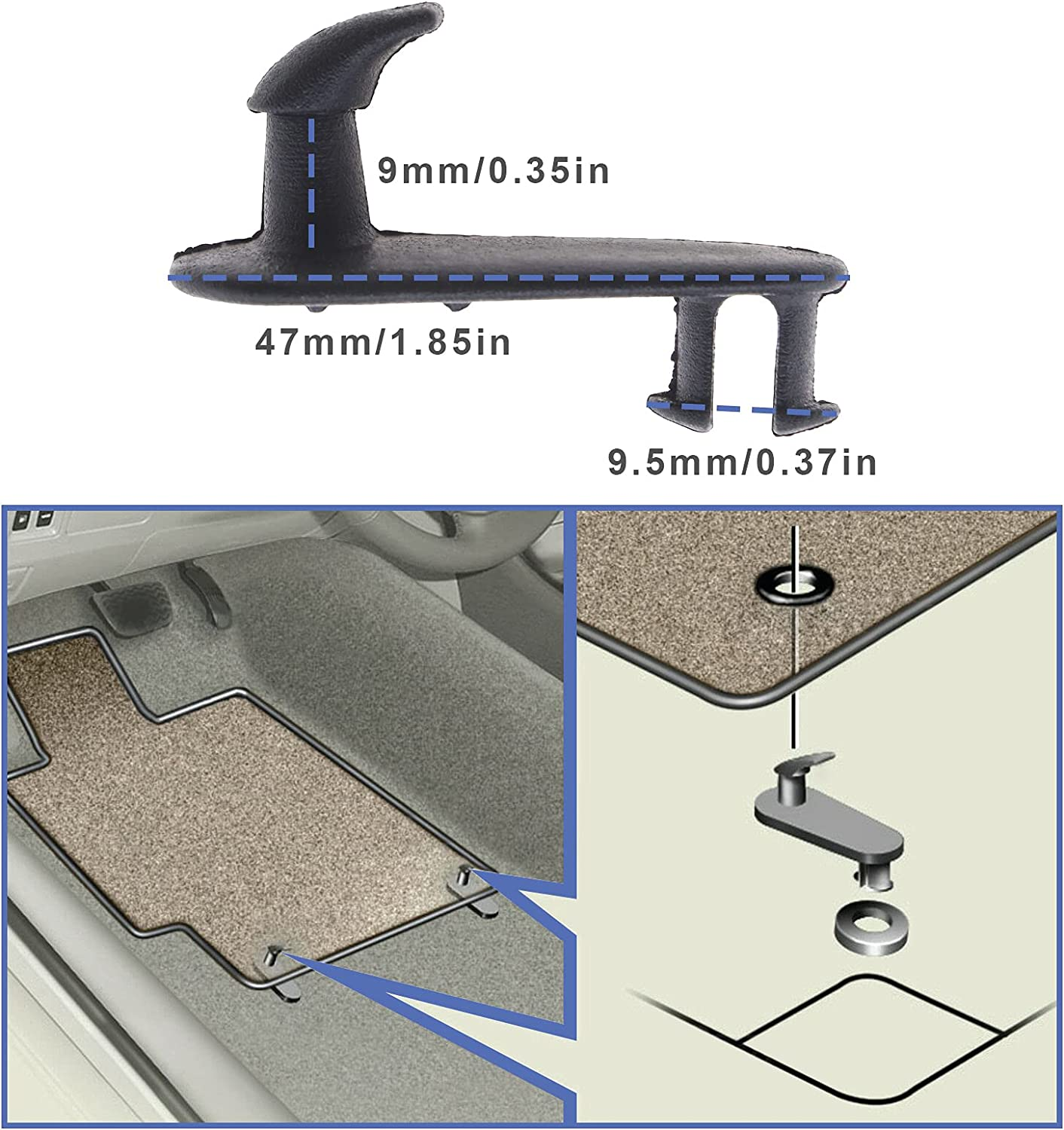 9mm/0.35in

47mm/1.85in

9.5mm/0.37in