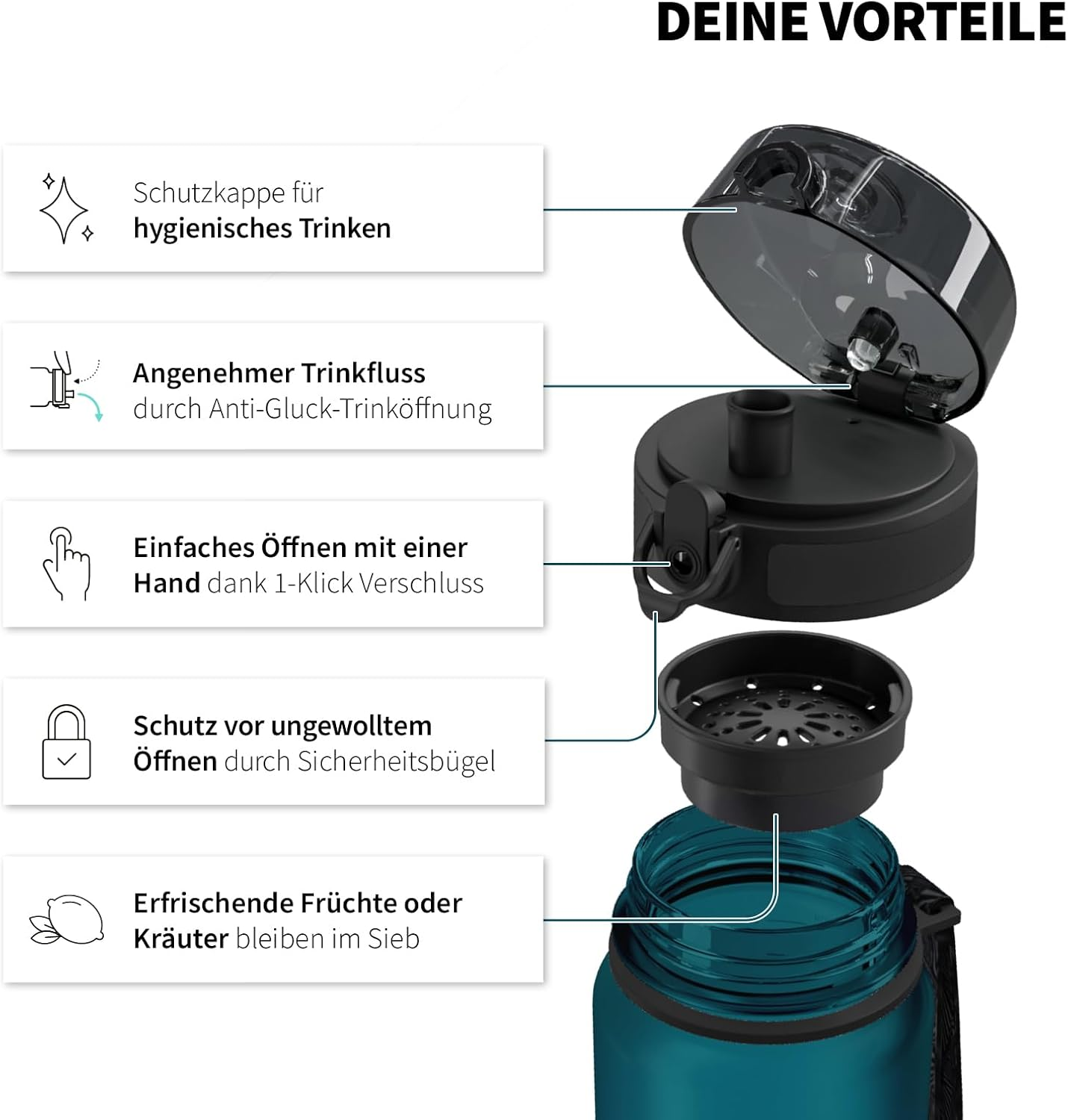 DEINE VORTEILE

Schutzkappe für hygienisches Trinken

Angenehmer Trinkfluss durch Anti-Gluck-Trinköffnung

Einfaches Öffnen mit einer Hand dank 1-Klick Verschluss

Schutz vor ungewolltem Öffnen durch Sicherheitsbügel

Erfrischende Früchte oder Kräuter bleiben im Sieb