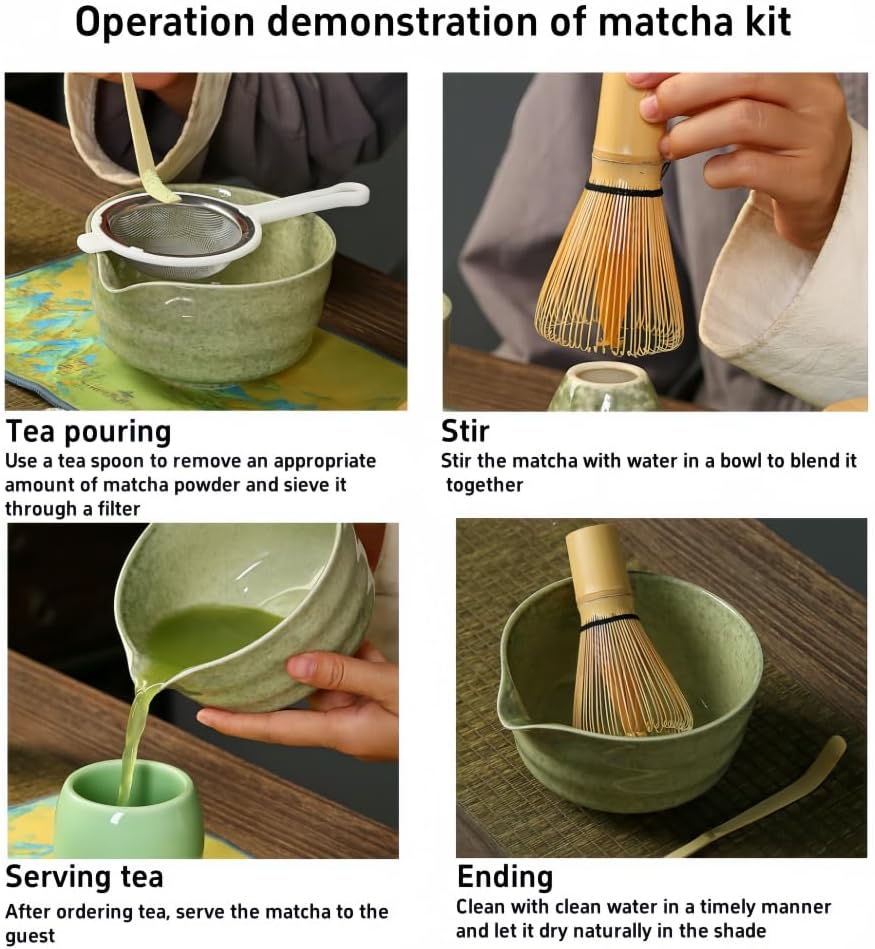 Operation demonstration of matcha kit

Tea pouring
Use a tea spoon to remove an appropriate amount of matcha powder and sieve it through a filter

Stir
Stir the matcha with water in a bowl to blend it together

Serving tea
After ordering tea, serve the matcha to the guest

Ending
Clean with clean water in a timely manner and let it dry naturally in the shade