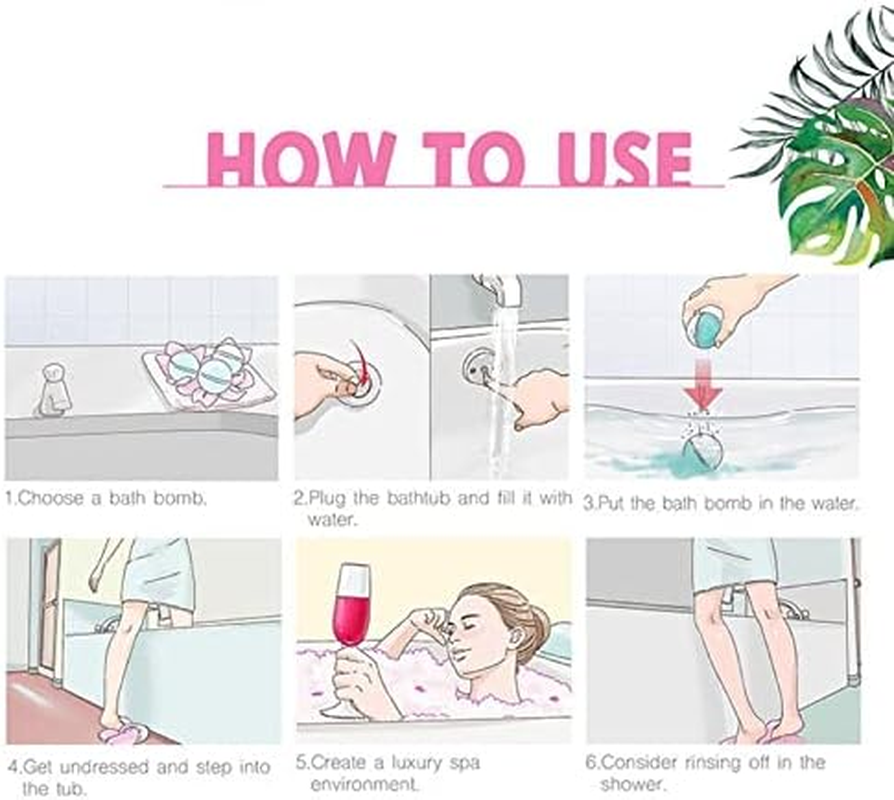 HOW TO USE

1.Choose a bath bomb.

2.Plug the bathtub and fill it with water.

3.Put the bath bomb in the water.

4.Get undressed and step into the tub.

5.Create a luxury spa environment.

6.Consider rinsing off in the shower.