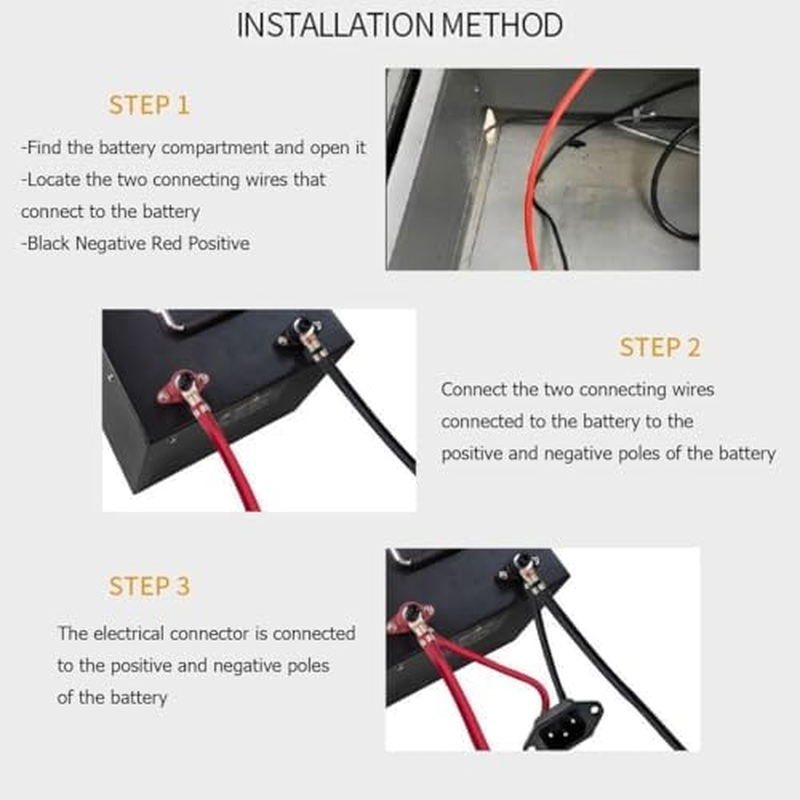 INSTALLATION METHOD

STEP 1

-Find the battery compartment and open it
-Locate the two connecting wires that connect to the battery
-Black Negative Red Positive

STEP 2

Connect the two connecting wires connected to the battery to the positive and negative poles of the battery

STEP 3

The electrical connector is connected to the positive and negative poles of the battery