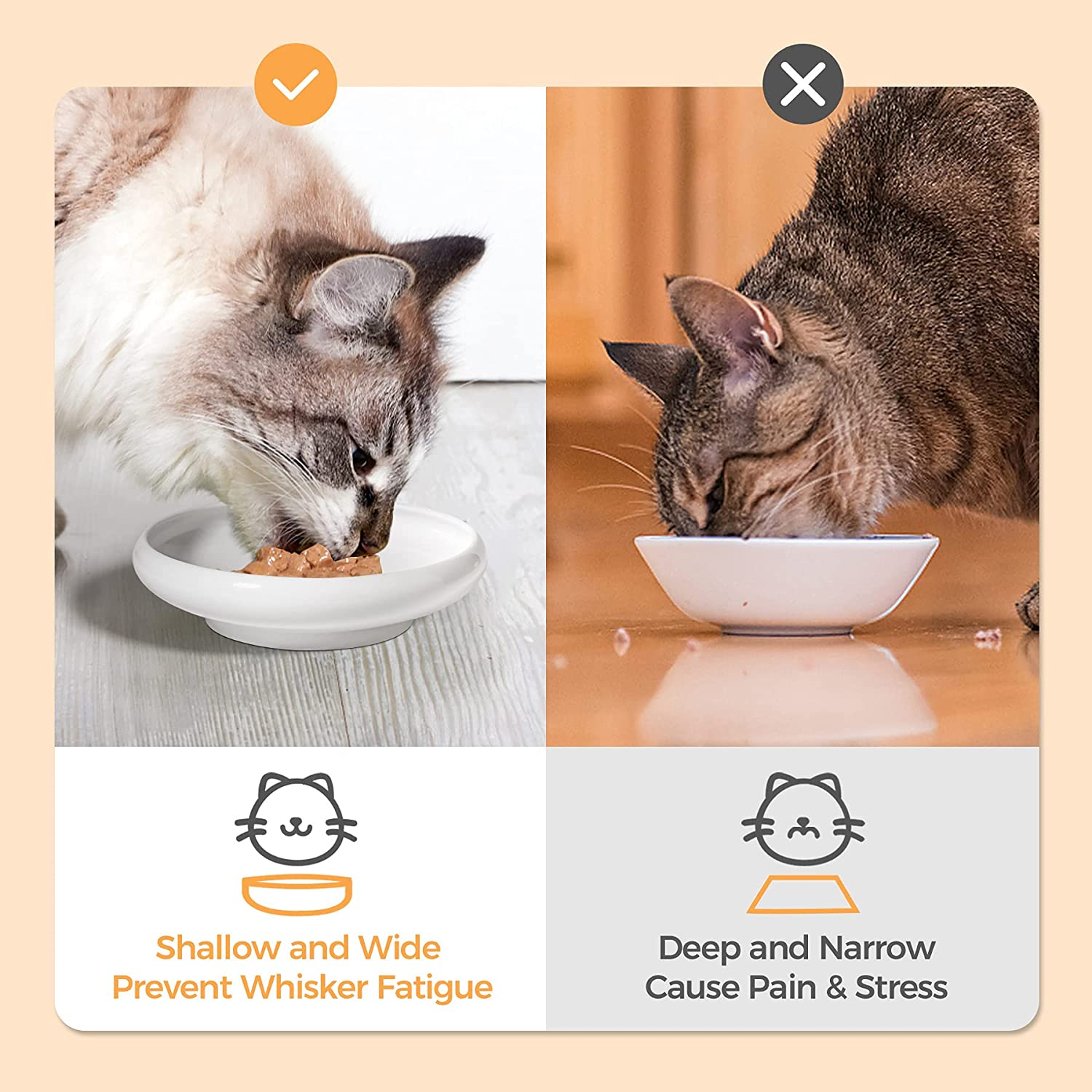 Shallow and Wide
Prevent Whisker Fatigue

Deep and Narrow
Cause Pain & Stress