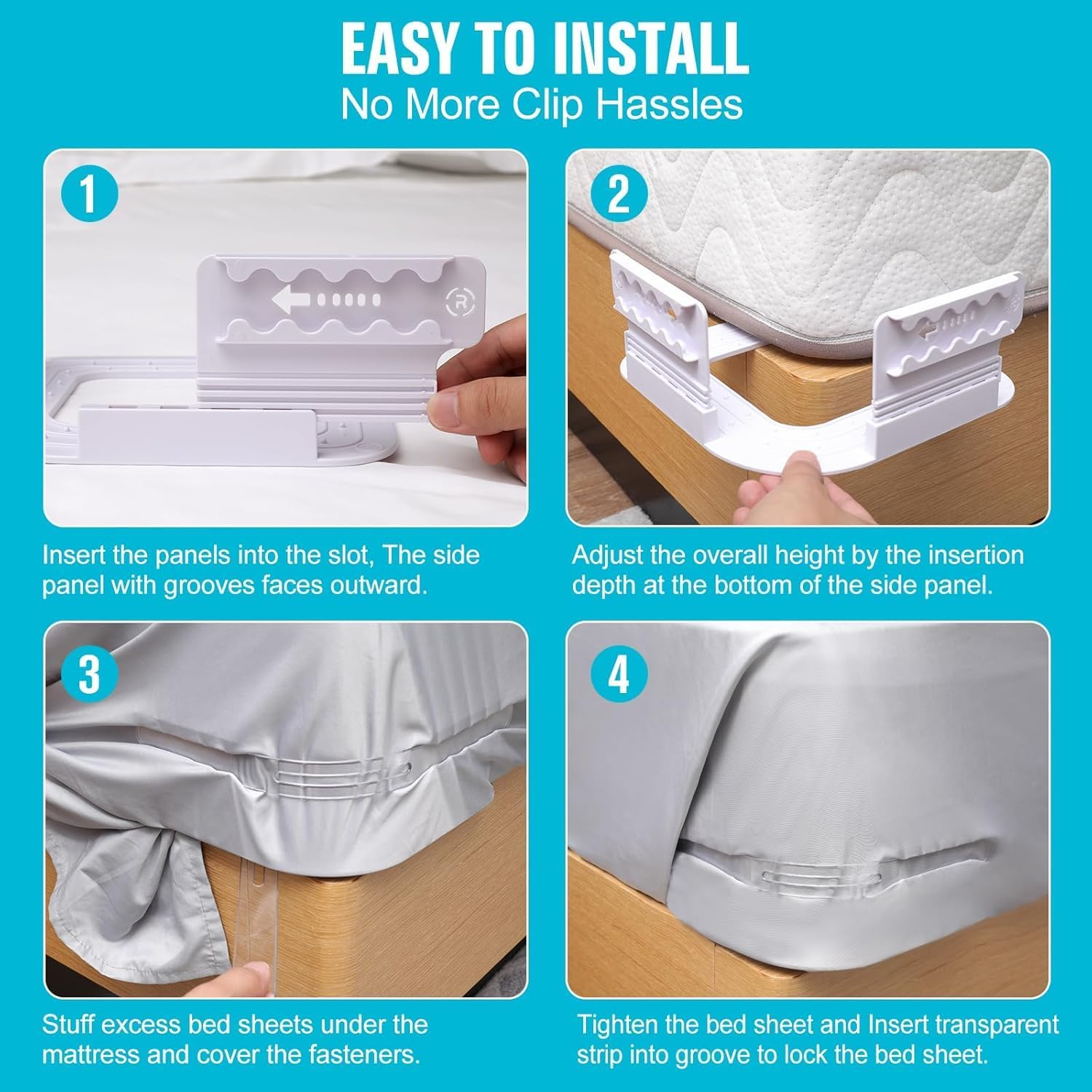 EASY TO INSTALL
No More Clip Hassles

1

Insert the panels into the slot, The side panel with grooves faces outward.

2

Adjust the overall height by the insertion depth at the bottom of the side panel.

3

Stuff excess bed sheets under the mattress and cover the fasteners.

4

Tighten the bed sheet and Insert transparent strip into groove to lock the bed sheet.